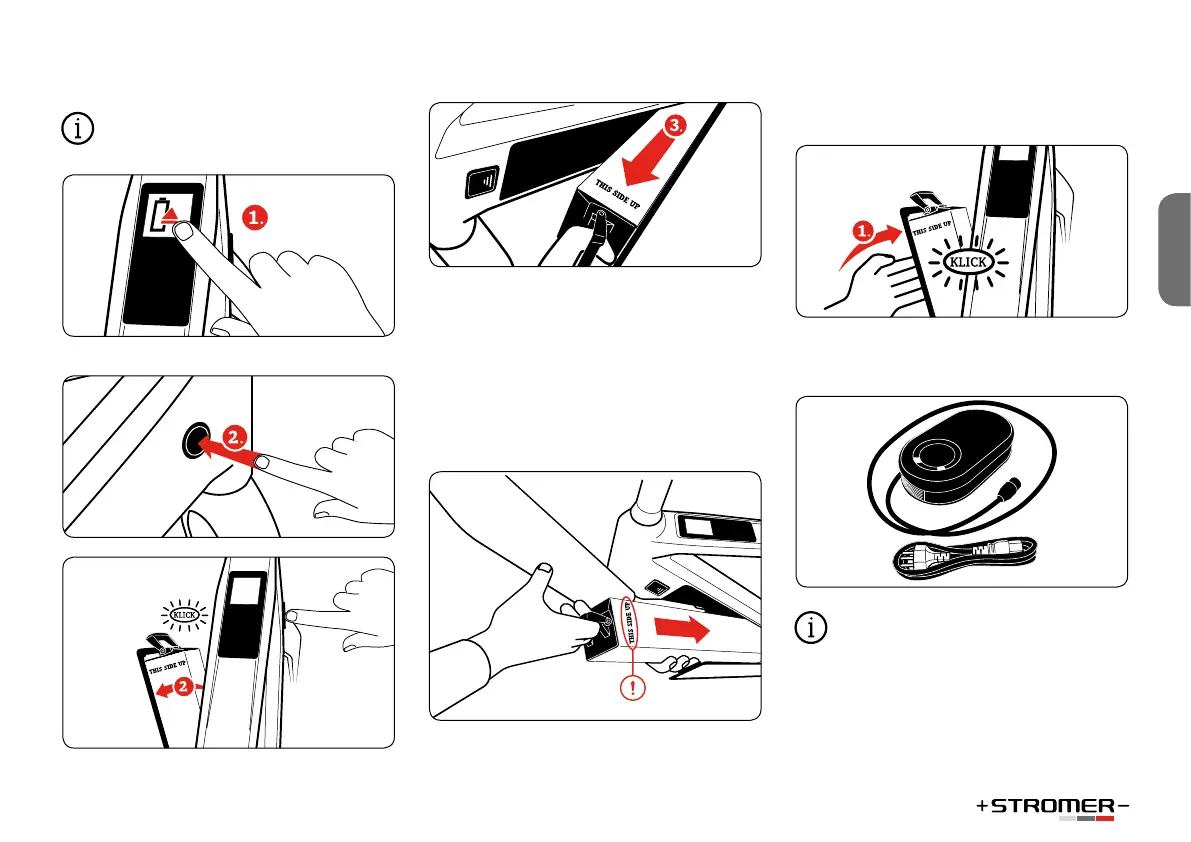 1.

2.

KLICK

THIS SIDE UP

2.

3.

THIS SIDE UP

THIS SIDE UP

!

1.

THIS SIDE UP

KLICK

+STROMER−