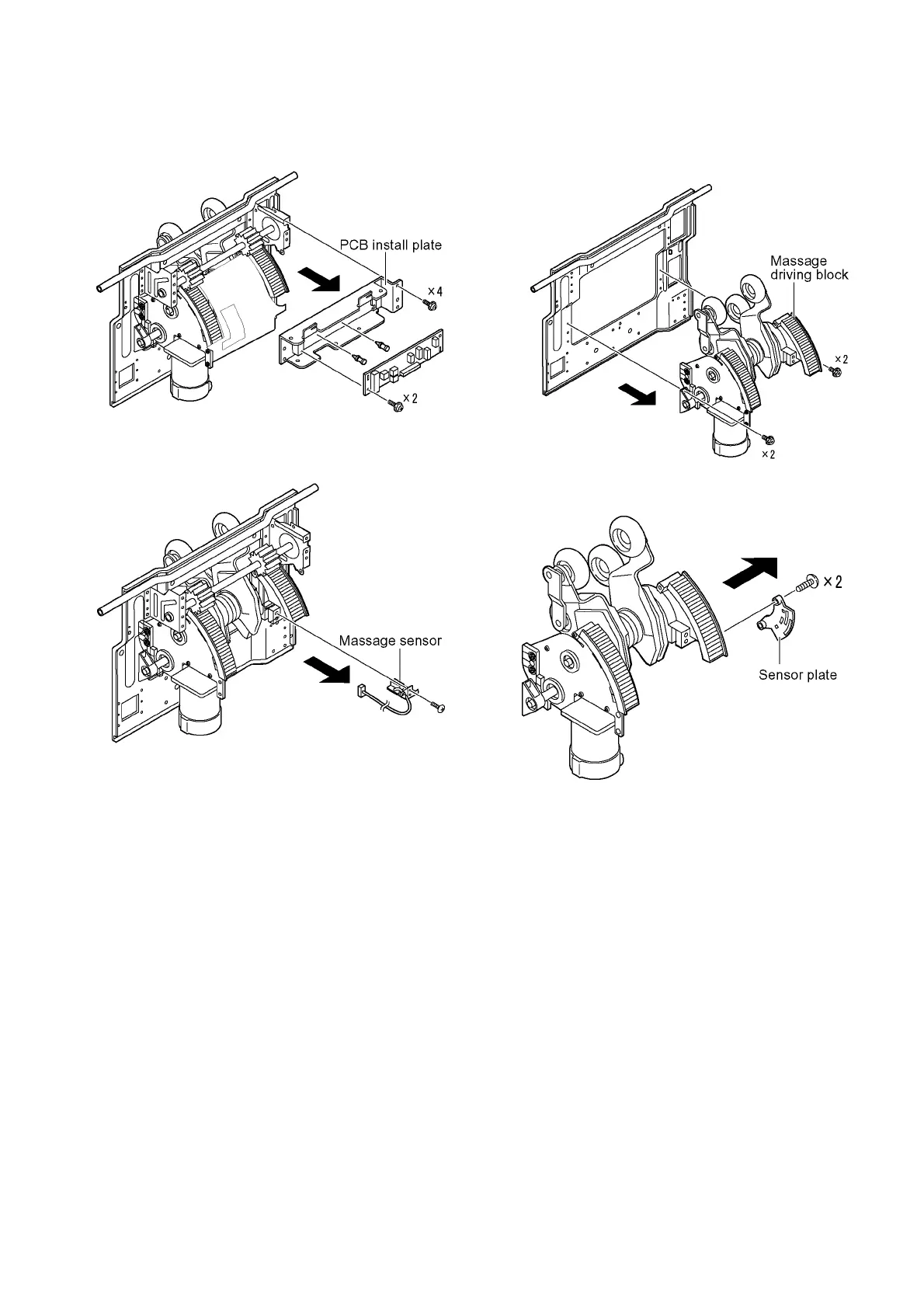 PCB install plate

×4

×2

Massage driving block

×2

×2

Massage sensor

×2

Sensor plate