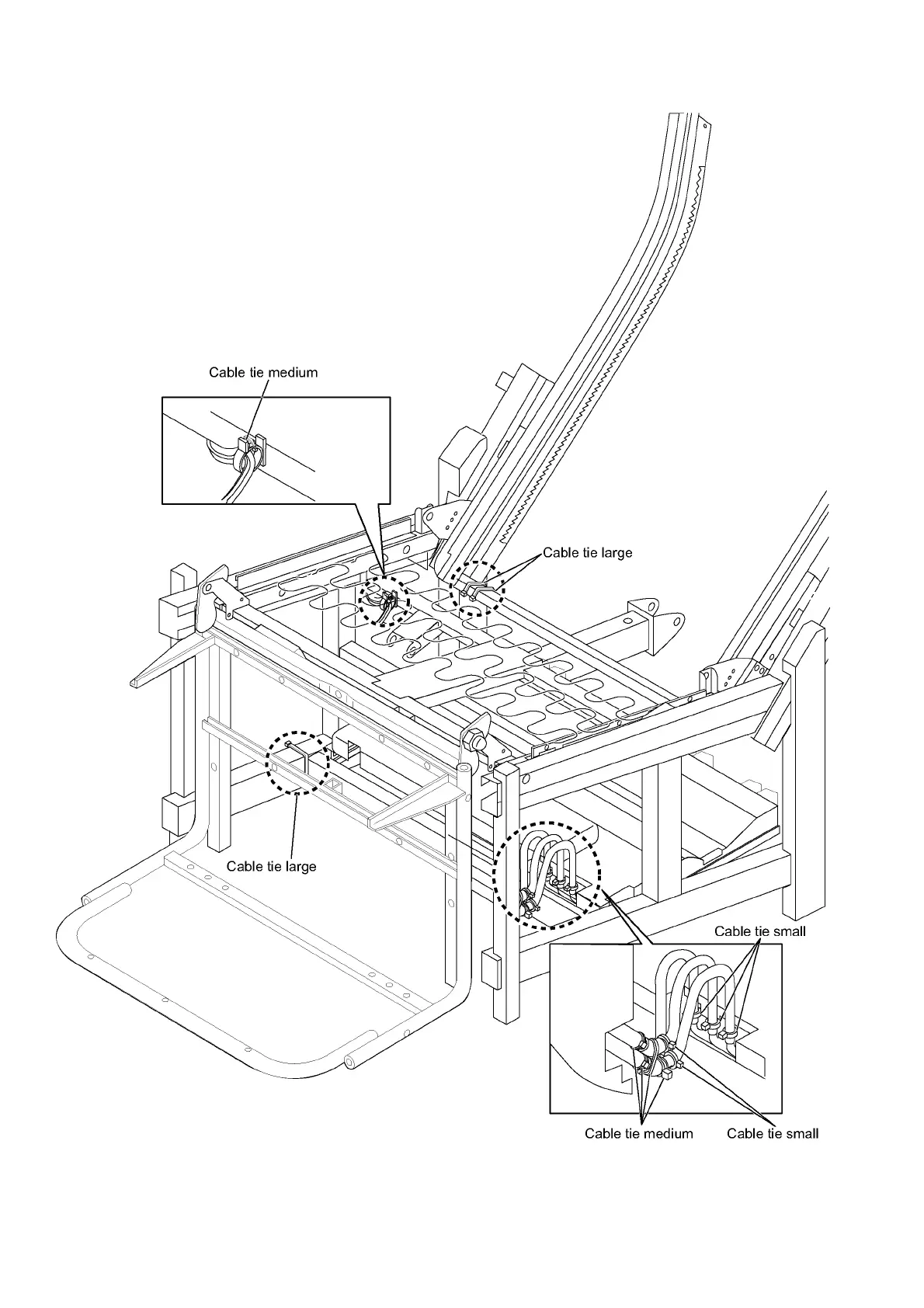 Cable tie medium

Cable tie large

Cable tie large

Cable tie small

Cable tie medium

Cable tie small