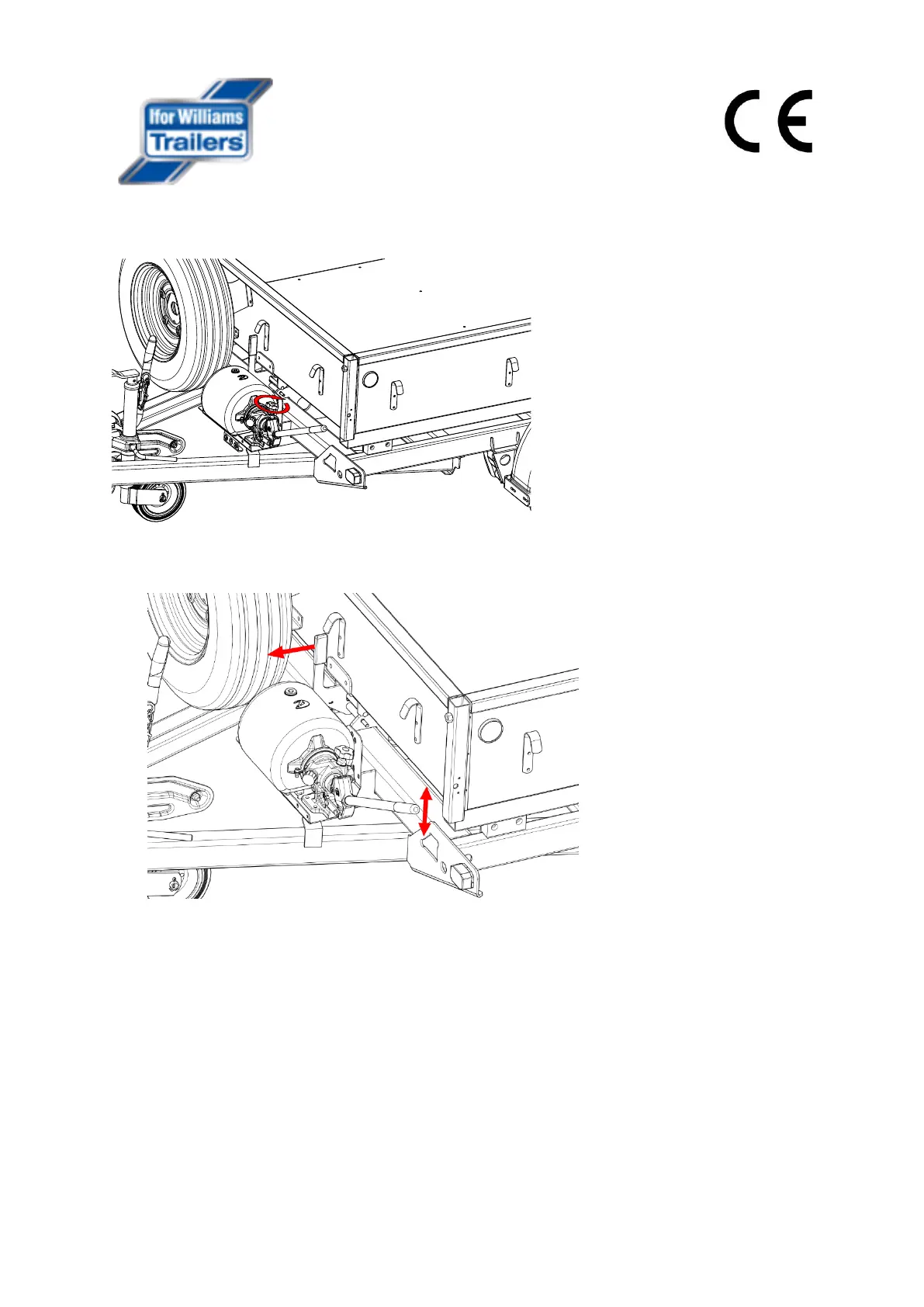 Ifor Williams Trailers

CE