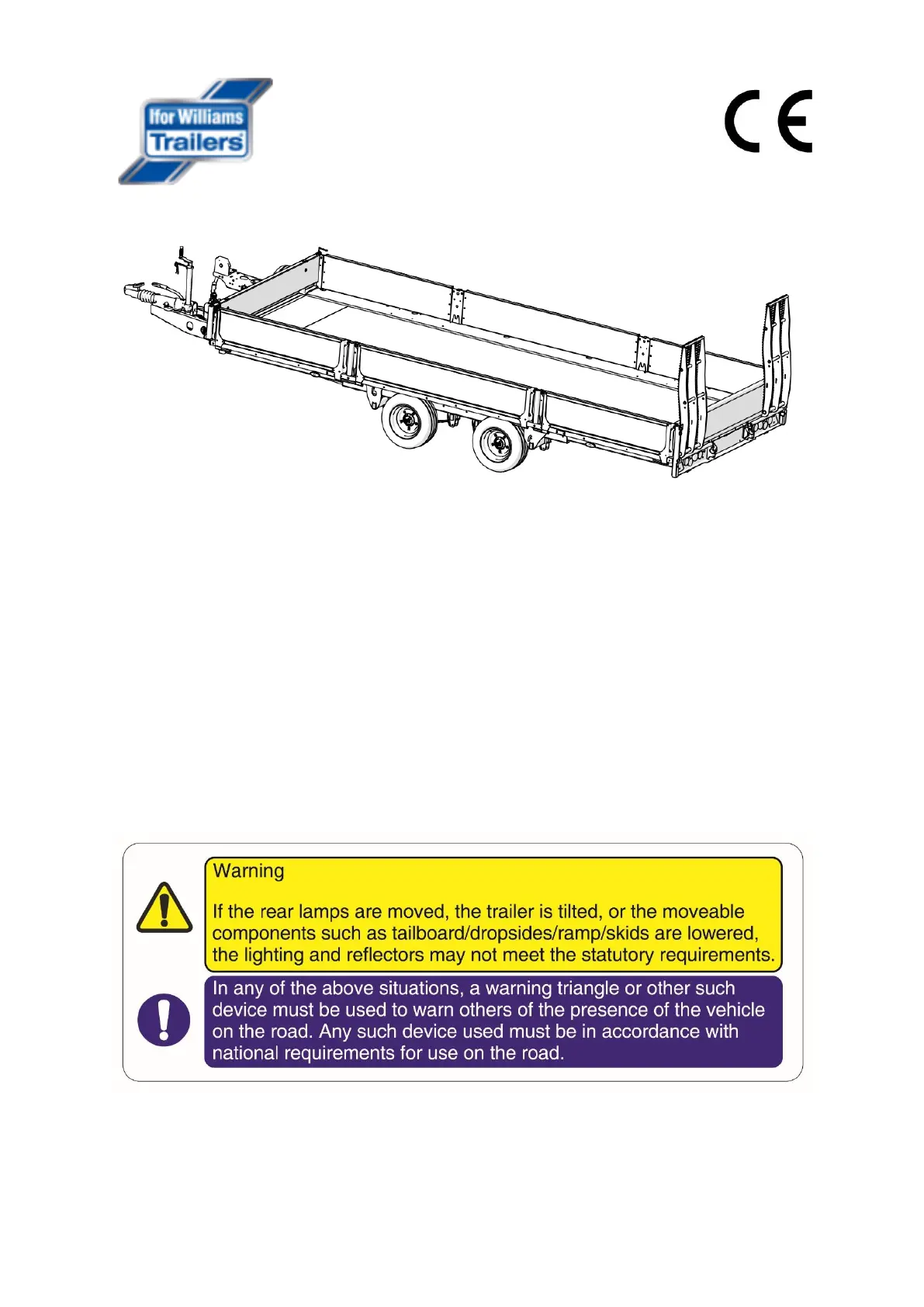 Ifor Williams Trailers

CE

Warning

If the rear lamps are moved, the trailer is tilted, or the moveable components such as tailboard/dropsides/ramp/skids are lowered, the lighting and reflectors may not meet the statutory requirements.

In any of the above situations, a warning triangle or other such device must be used to warn others of the presence of the vehicle on the road. Any such device used must be in accordance with national requirements for use on the road.