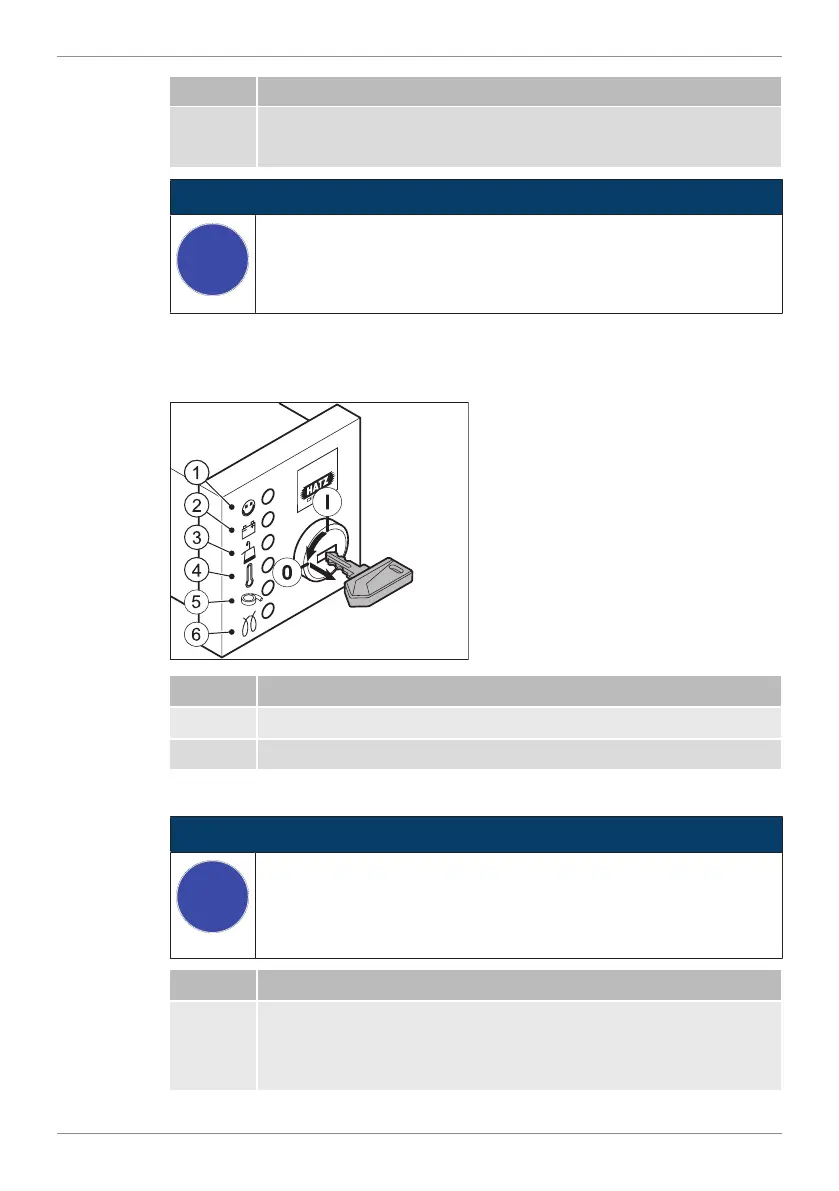 1
2
3
4
5
6
HATZ
I
0