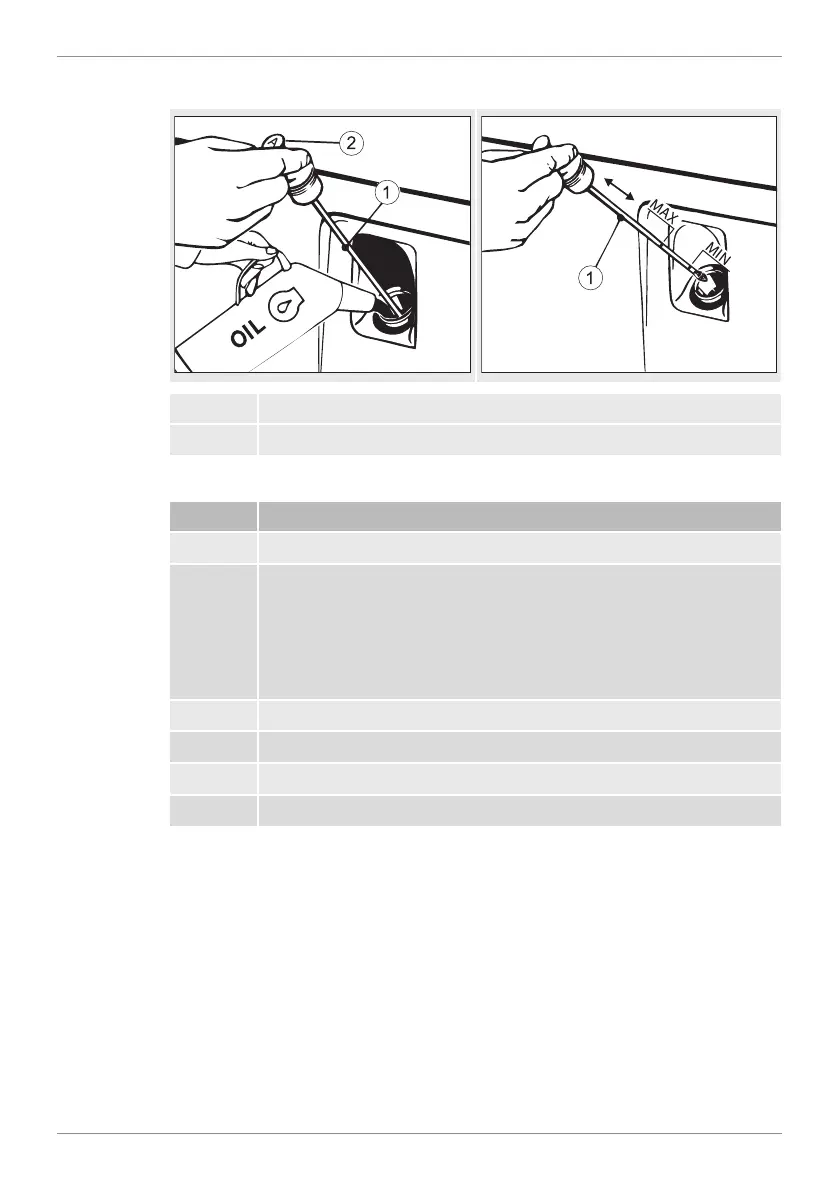 2

1

OIL

1

MAX

MIN