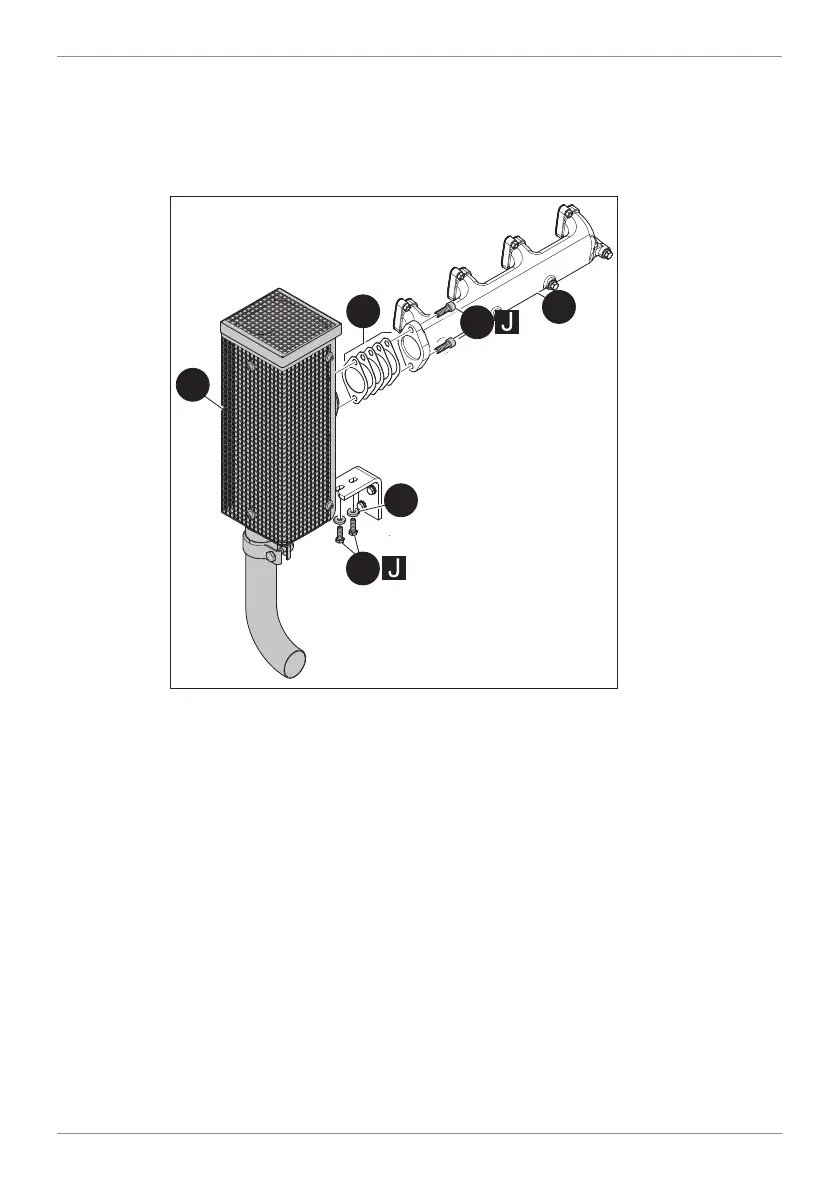 J

J