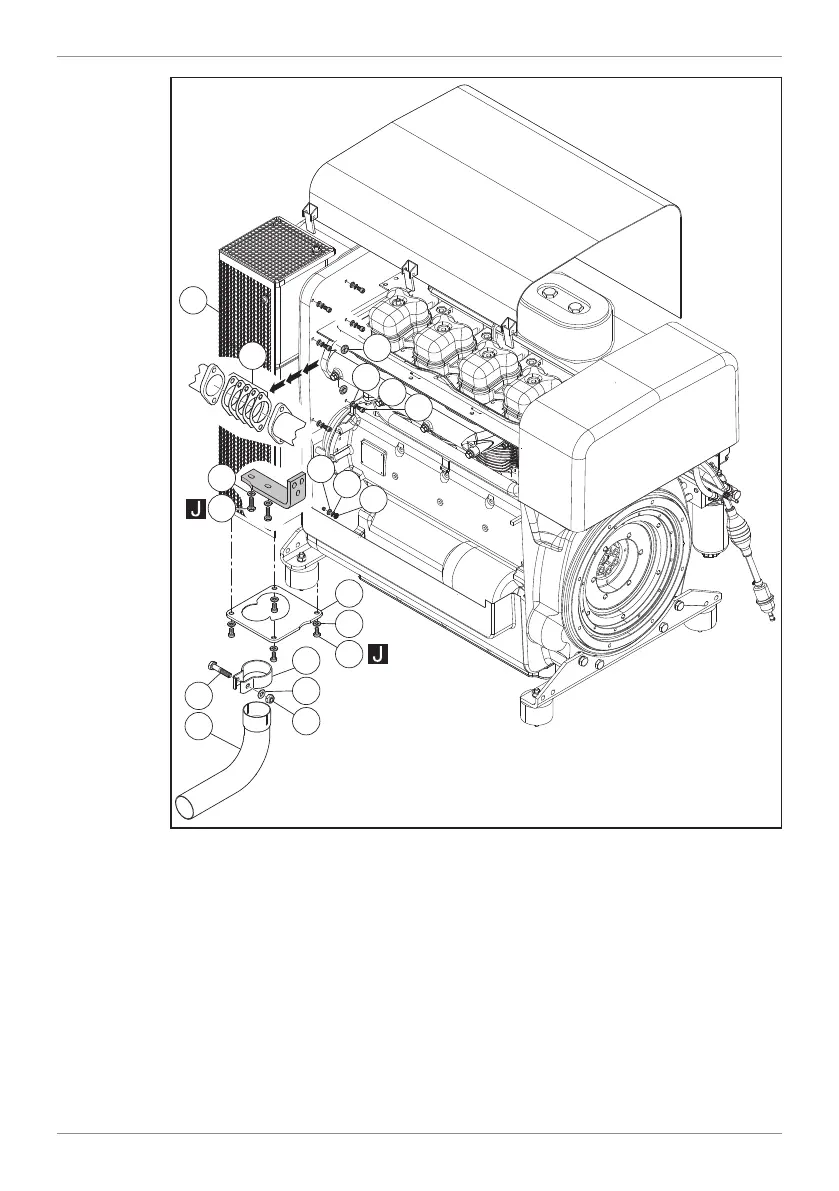 J

J