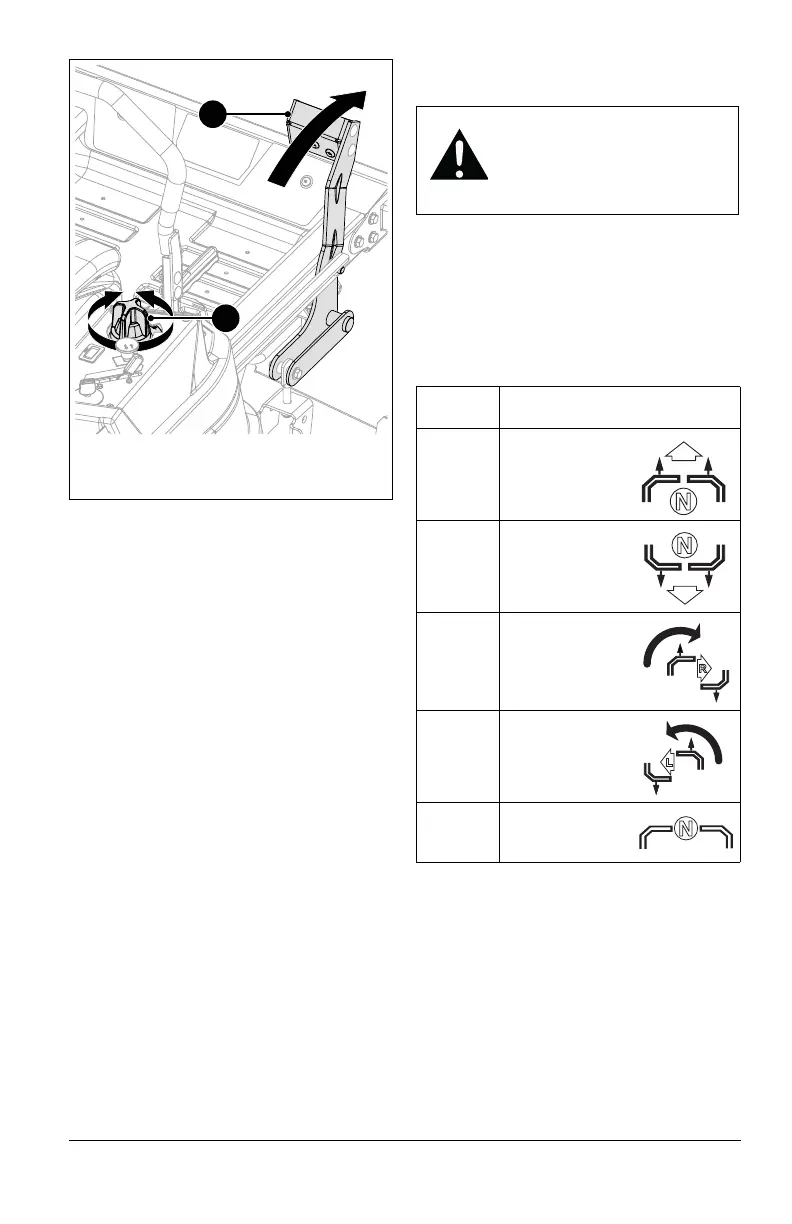 N

N

R

L

N