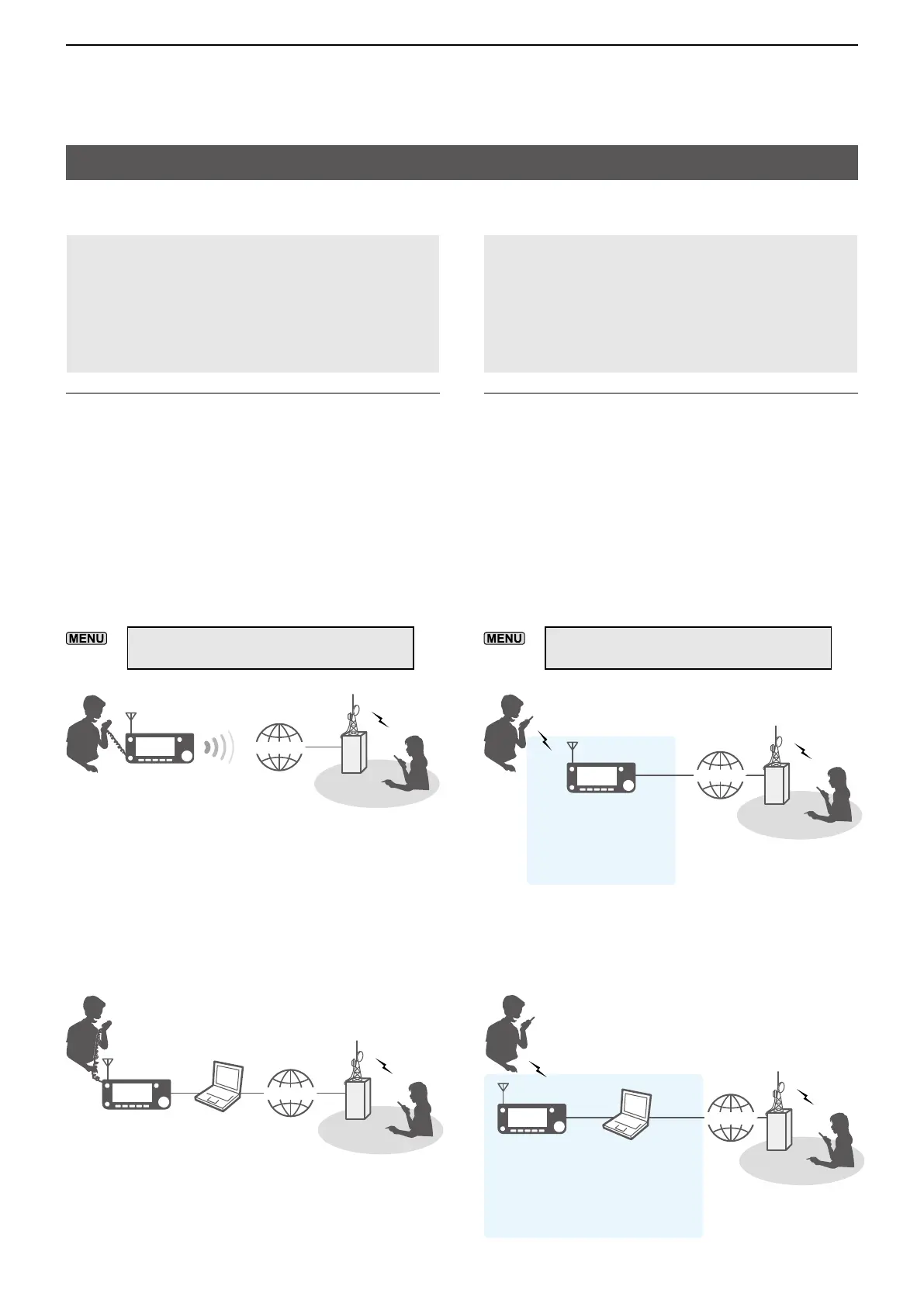 MENU

MENU