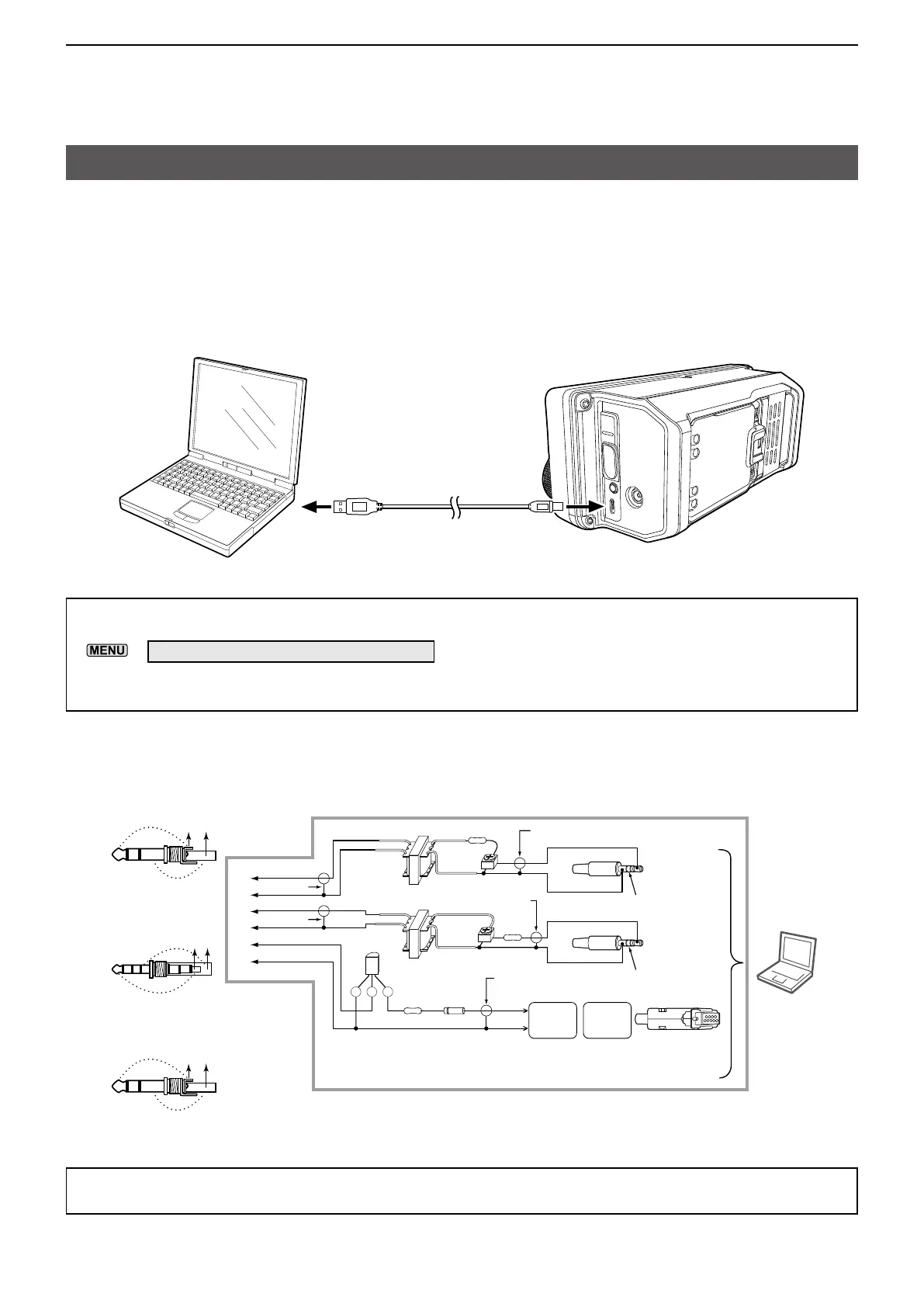 MENU