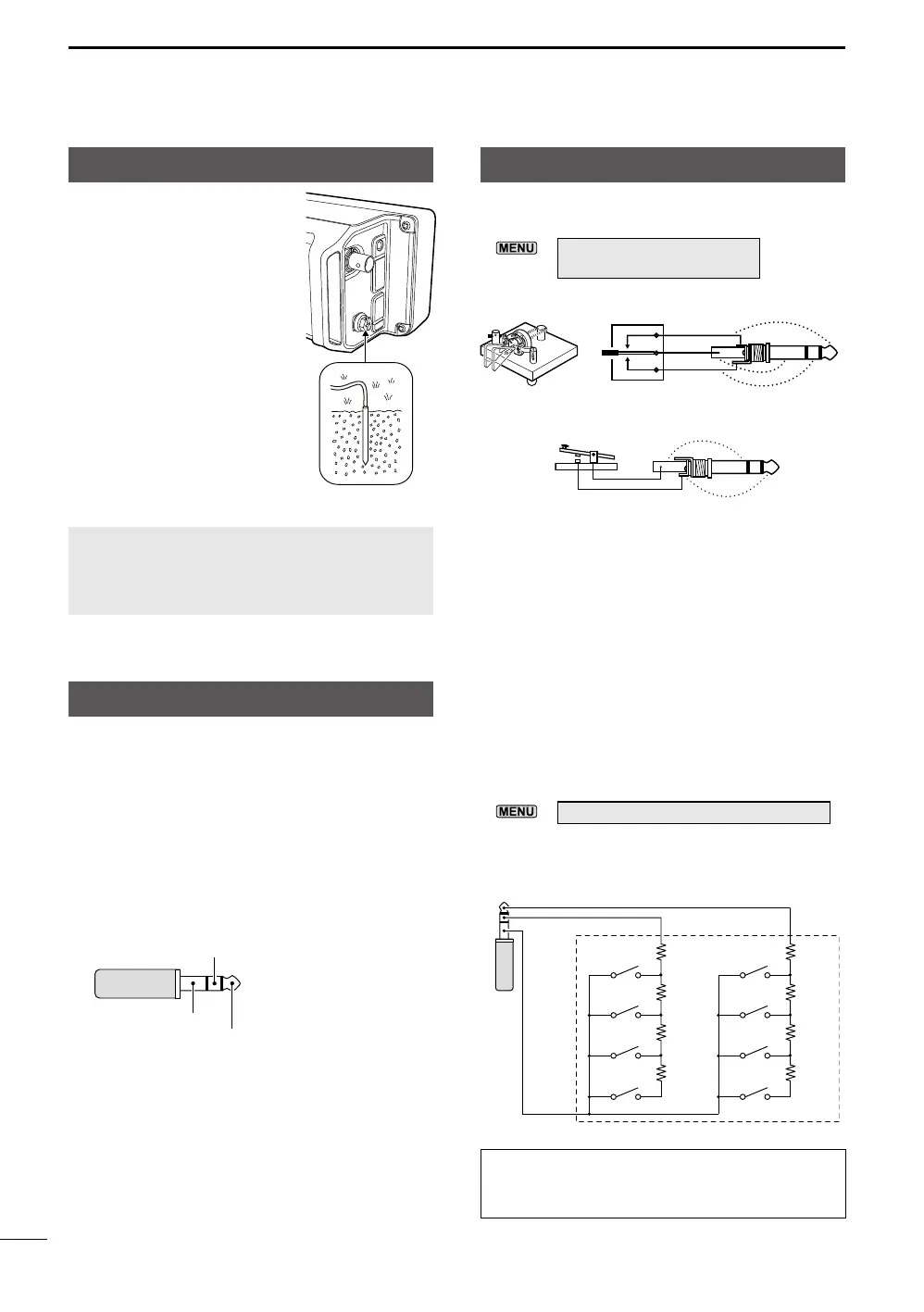 MENU

MENU