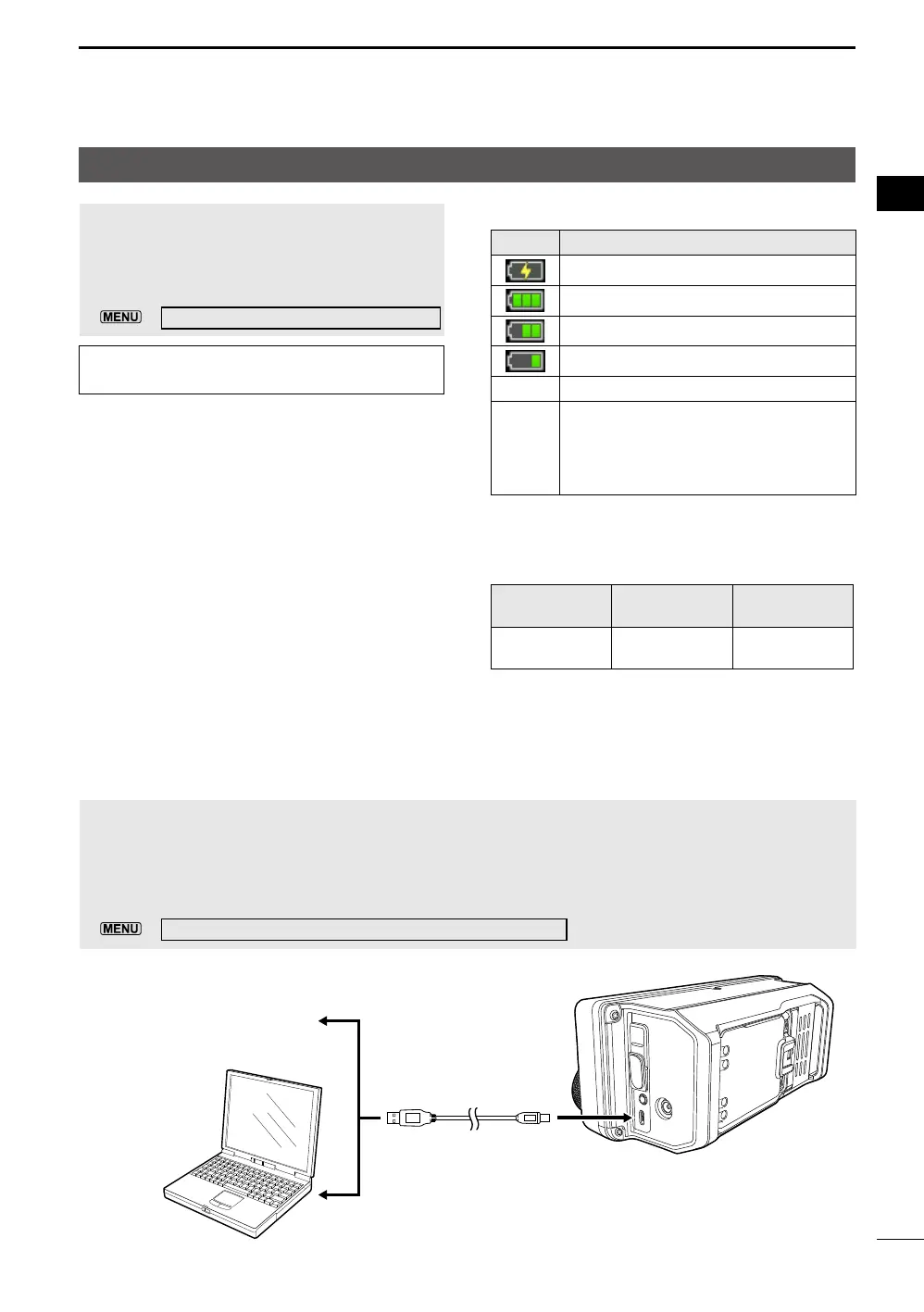 MENU

MENU