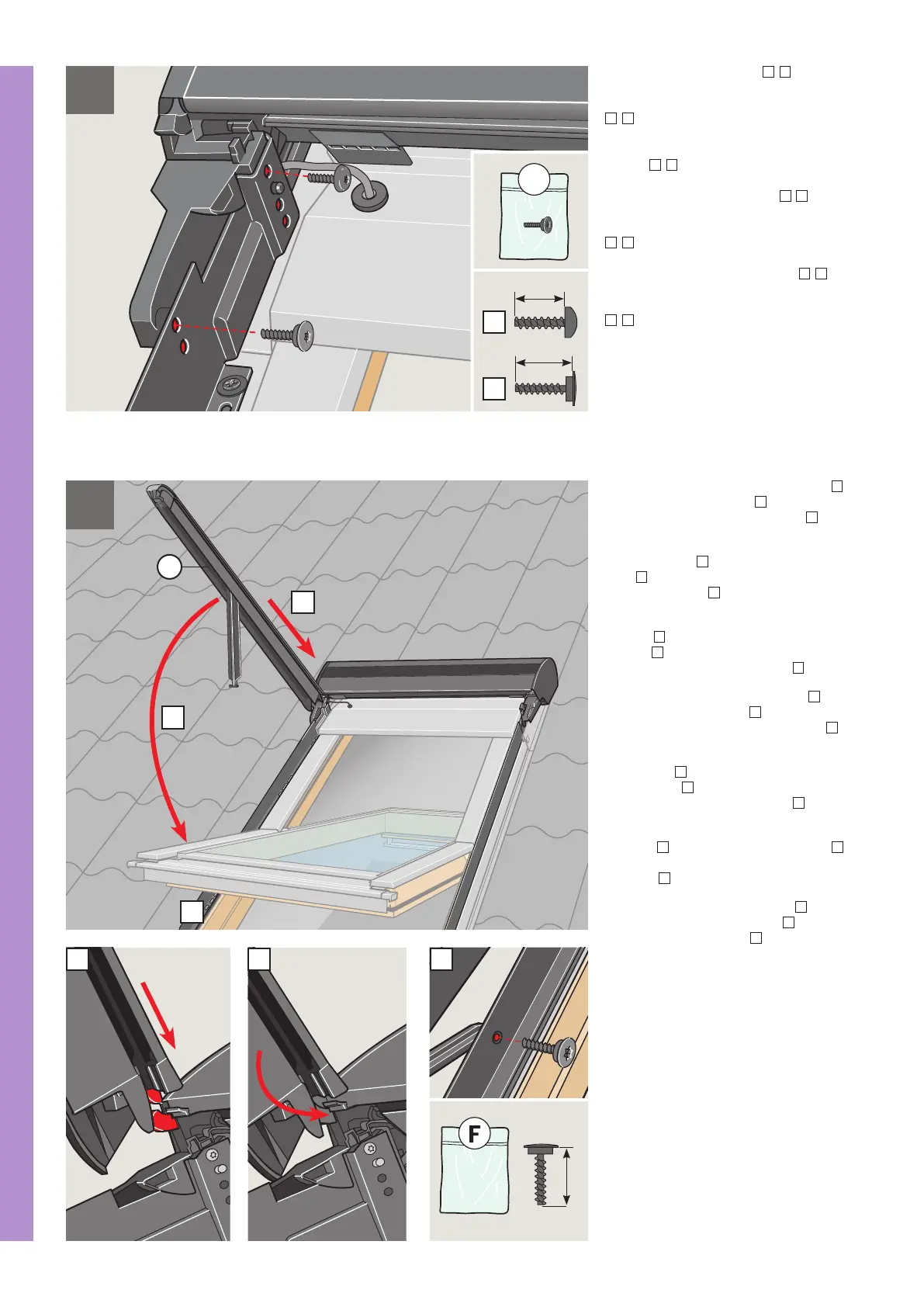 F