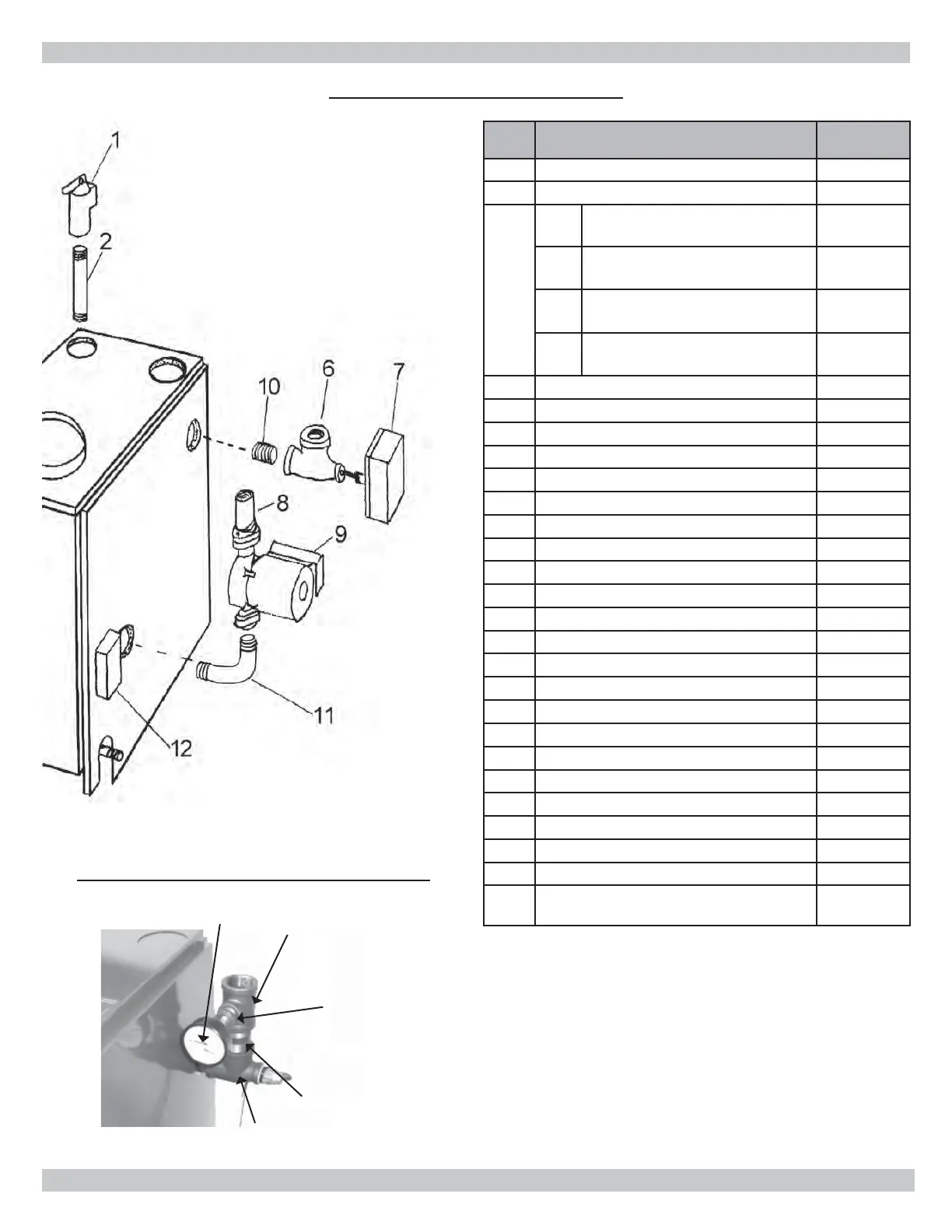 1

2

10

6

7

8

9

11

12