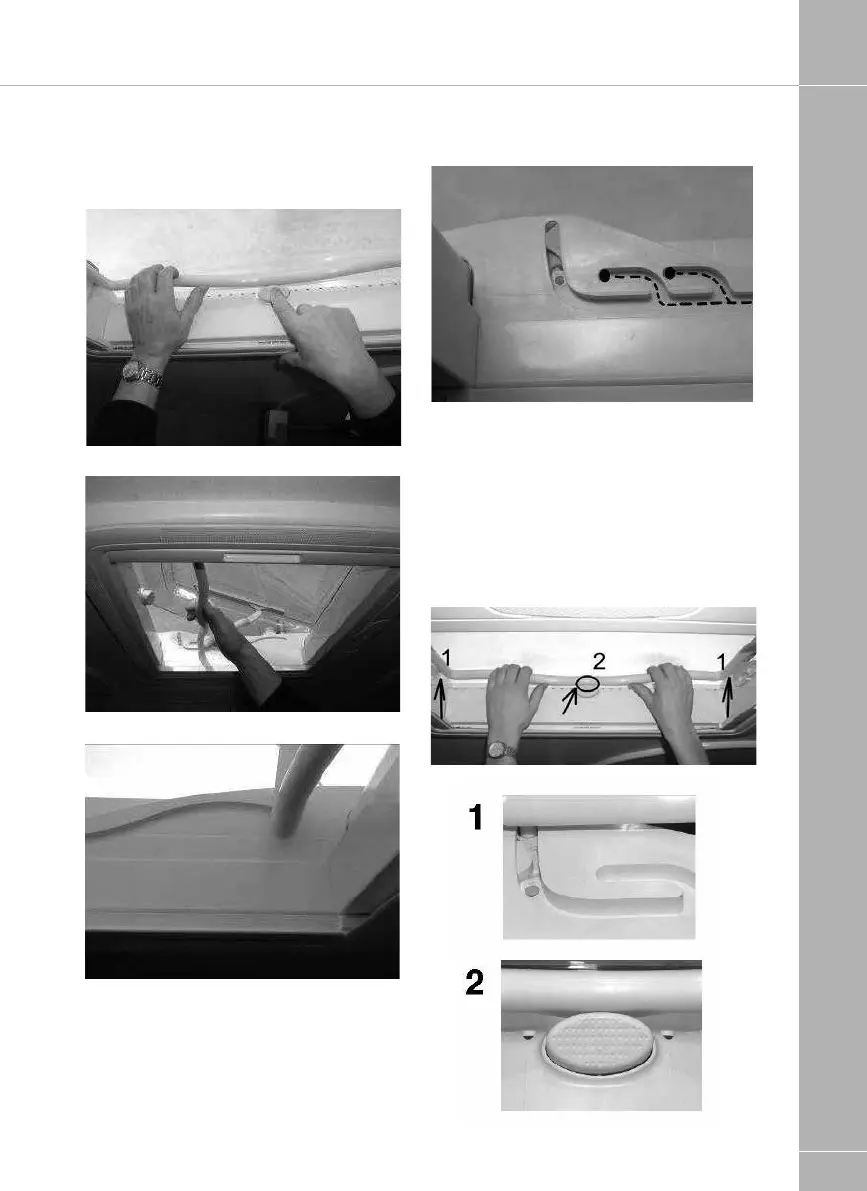 1
2
1
1
2