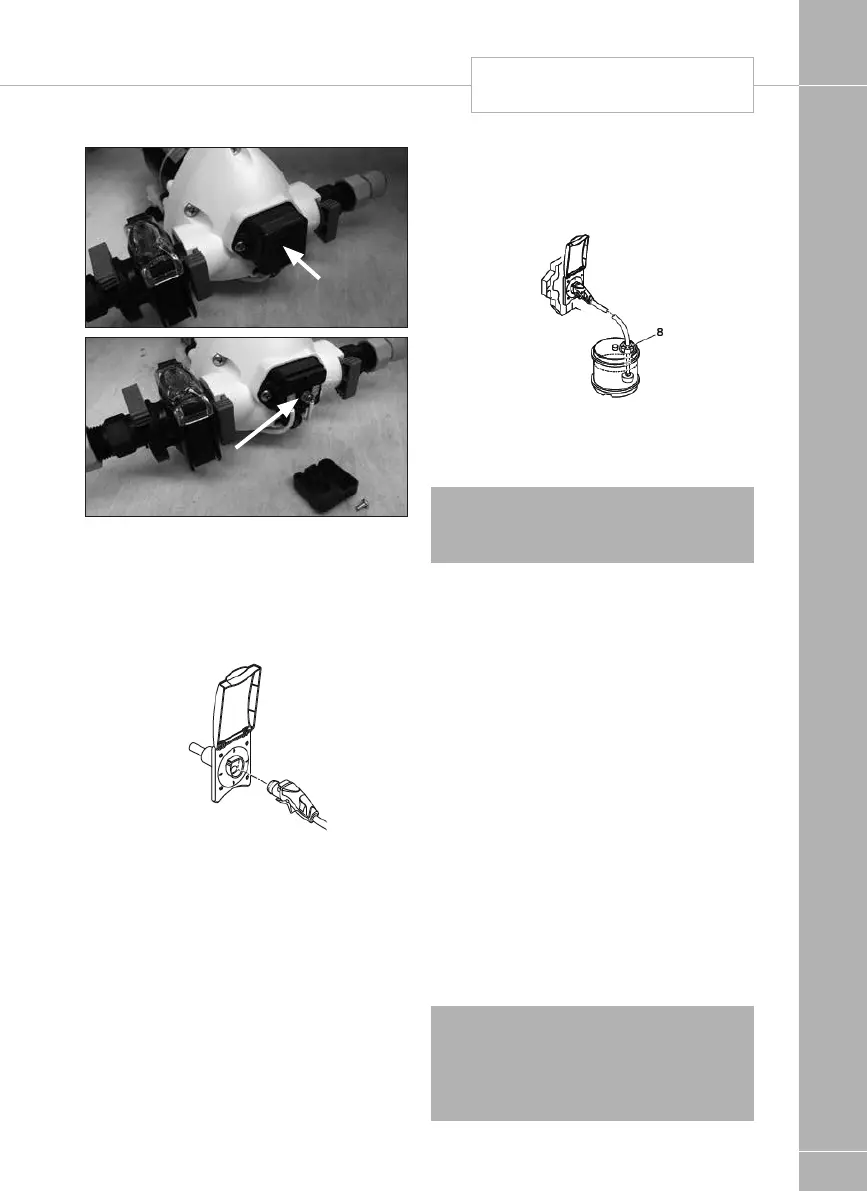 8