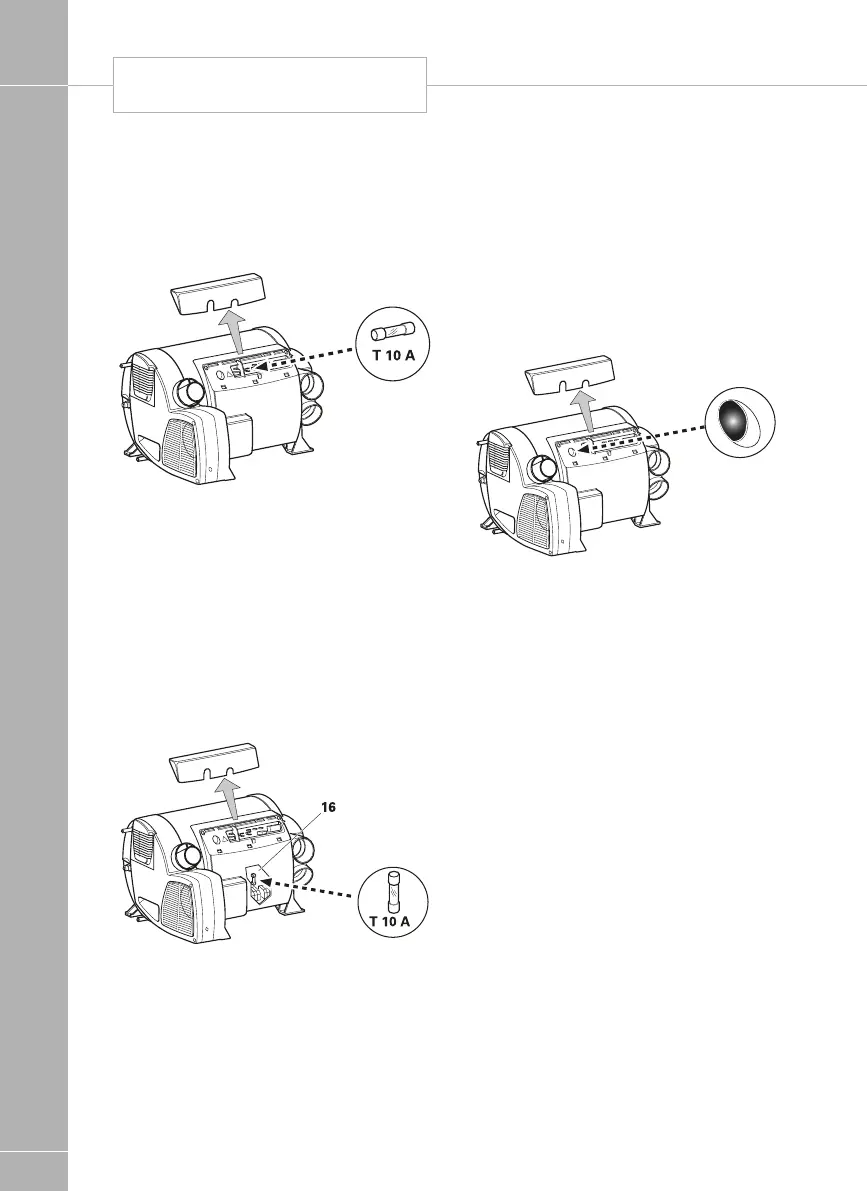 T 10 A

16

T 10 A