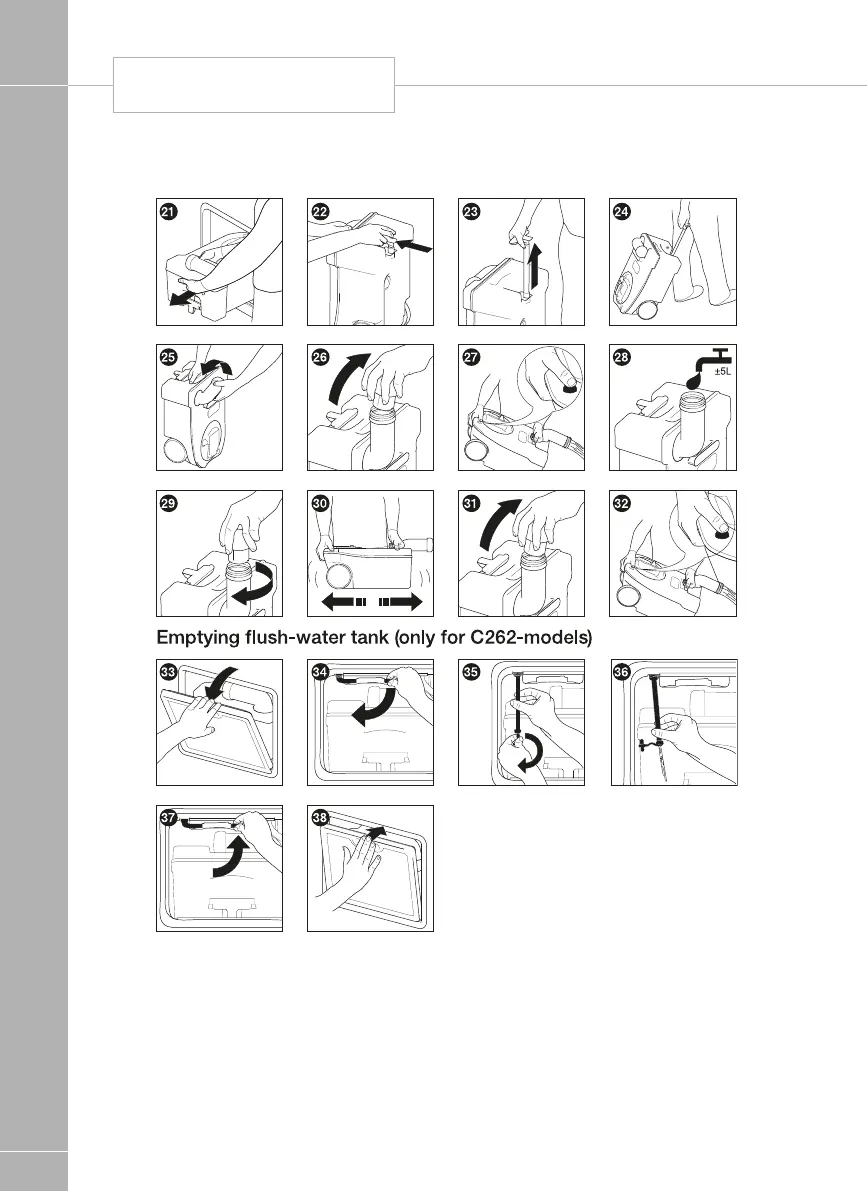 21

22

23

24

25

26

27

28

±5L

29

30

31

32

Emptying flush-water tank (only for C262-models)

33

34

35

36

37

38