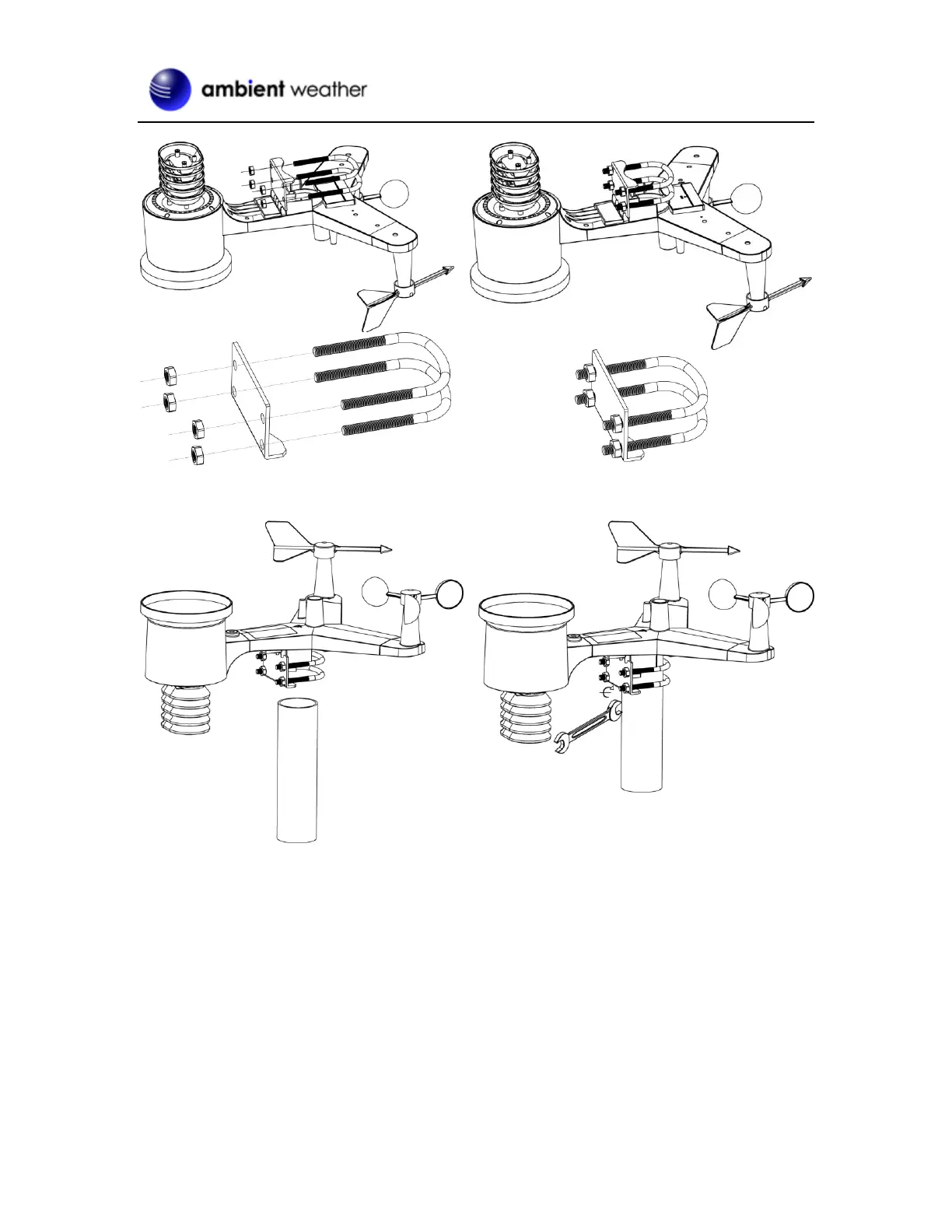 ambient weather