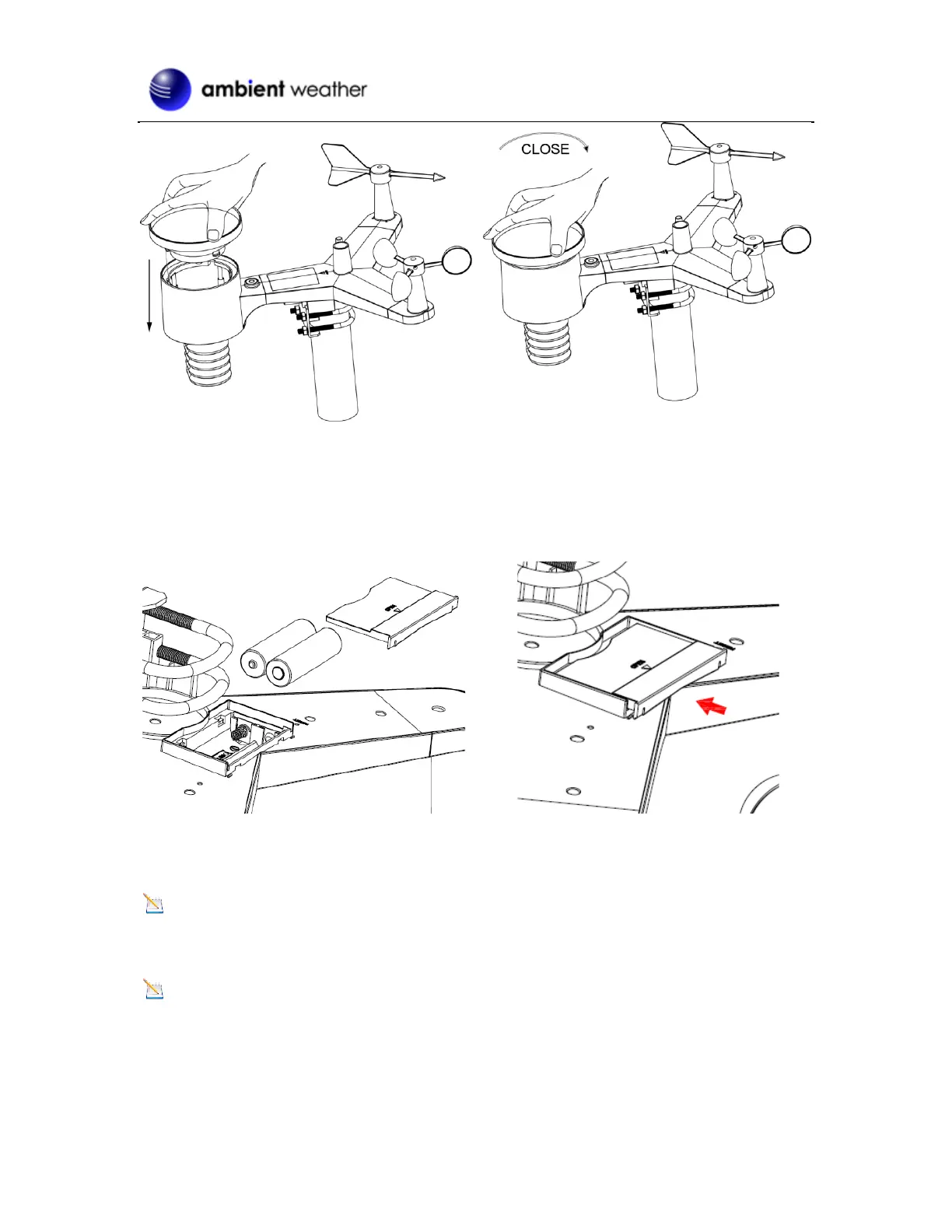 ambient weather

CLOSE