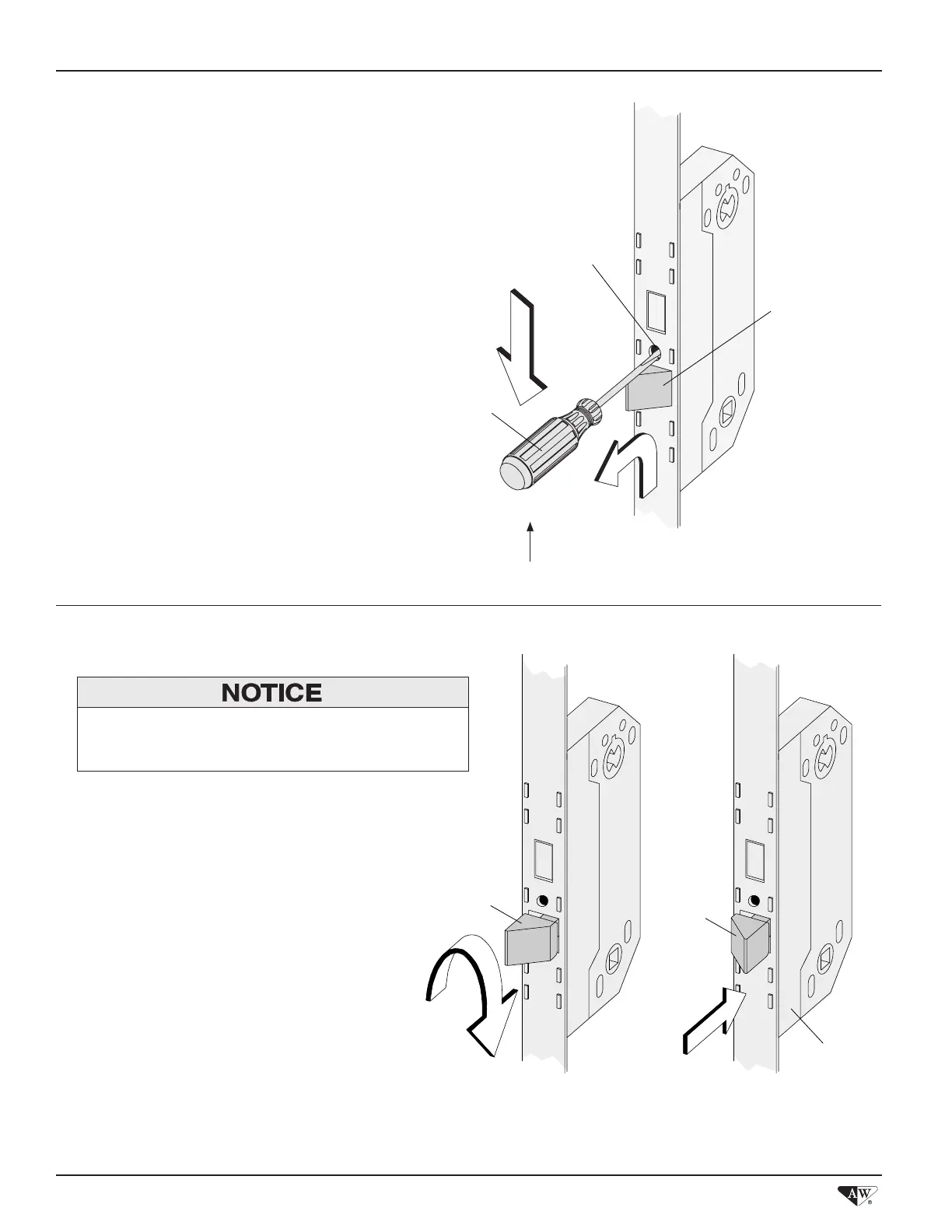 NOTICE

AW