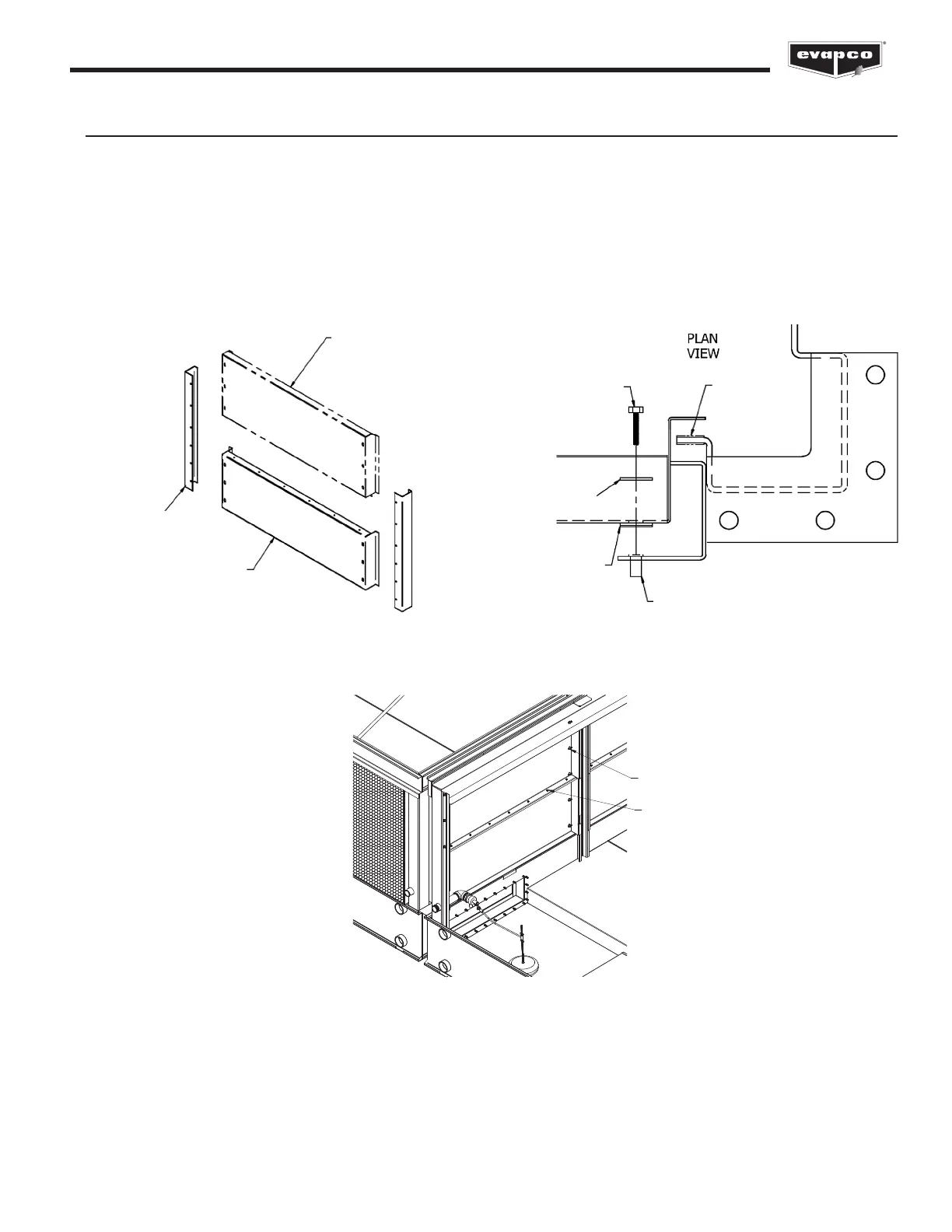 evapco

PLAN VIEW