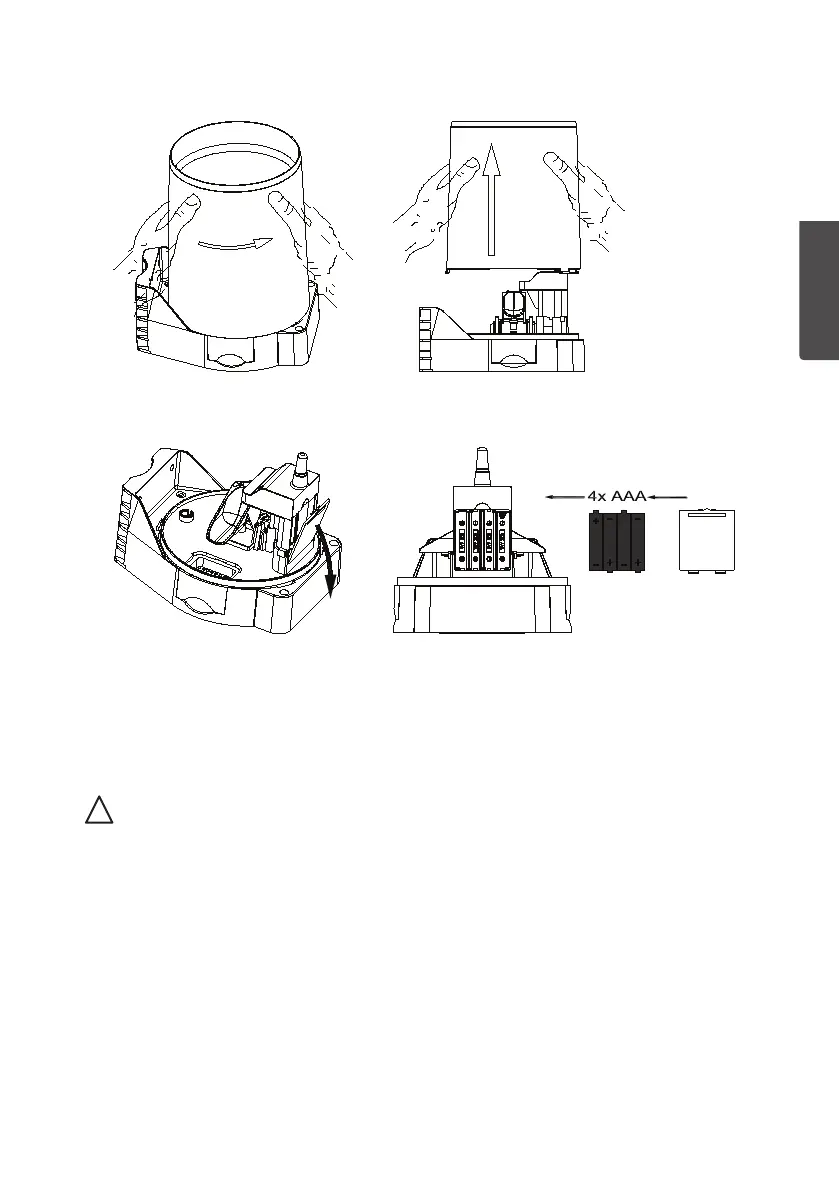 4x AAA