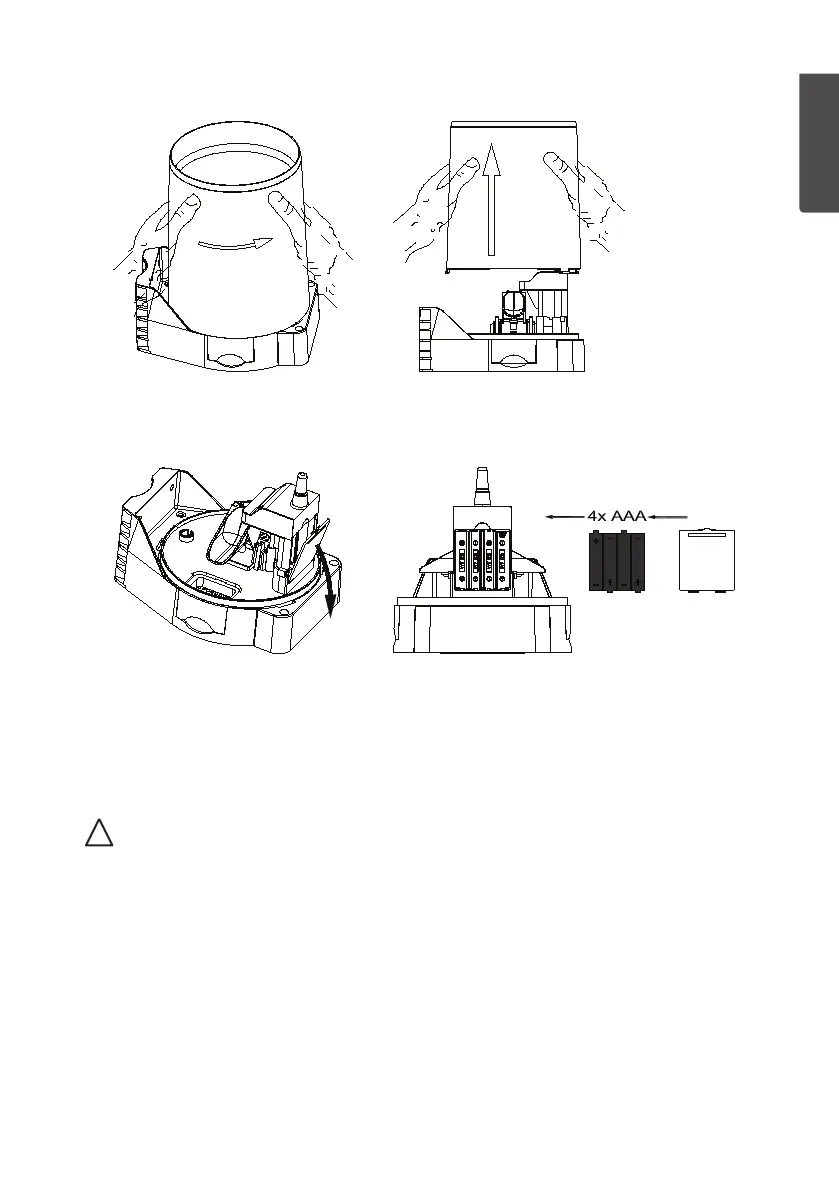 4x AAA