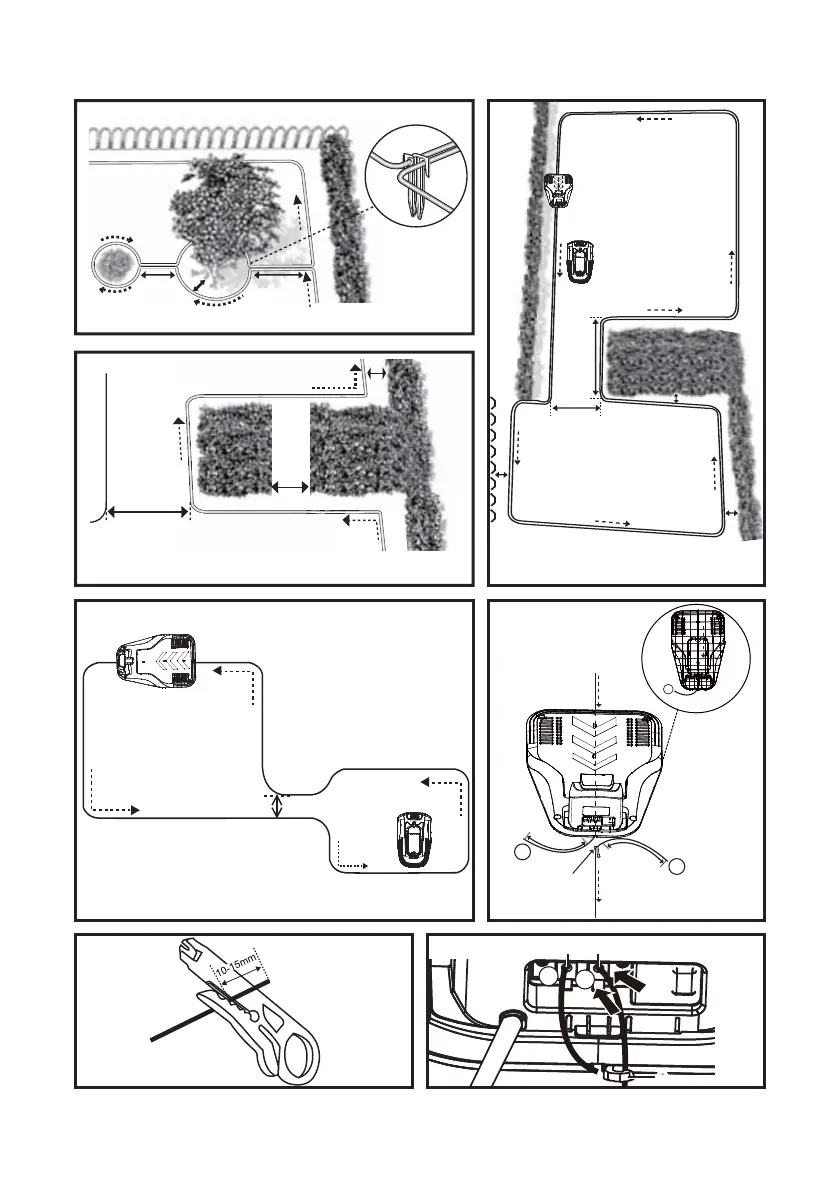 10-15mm