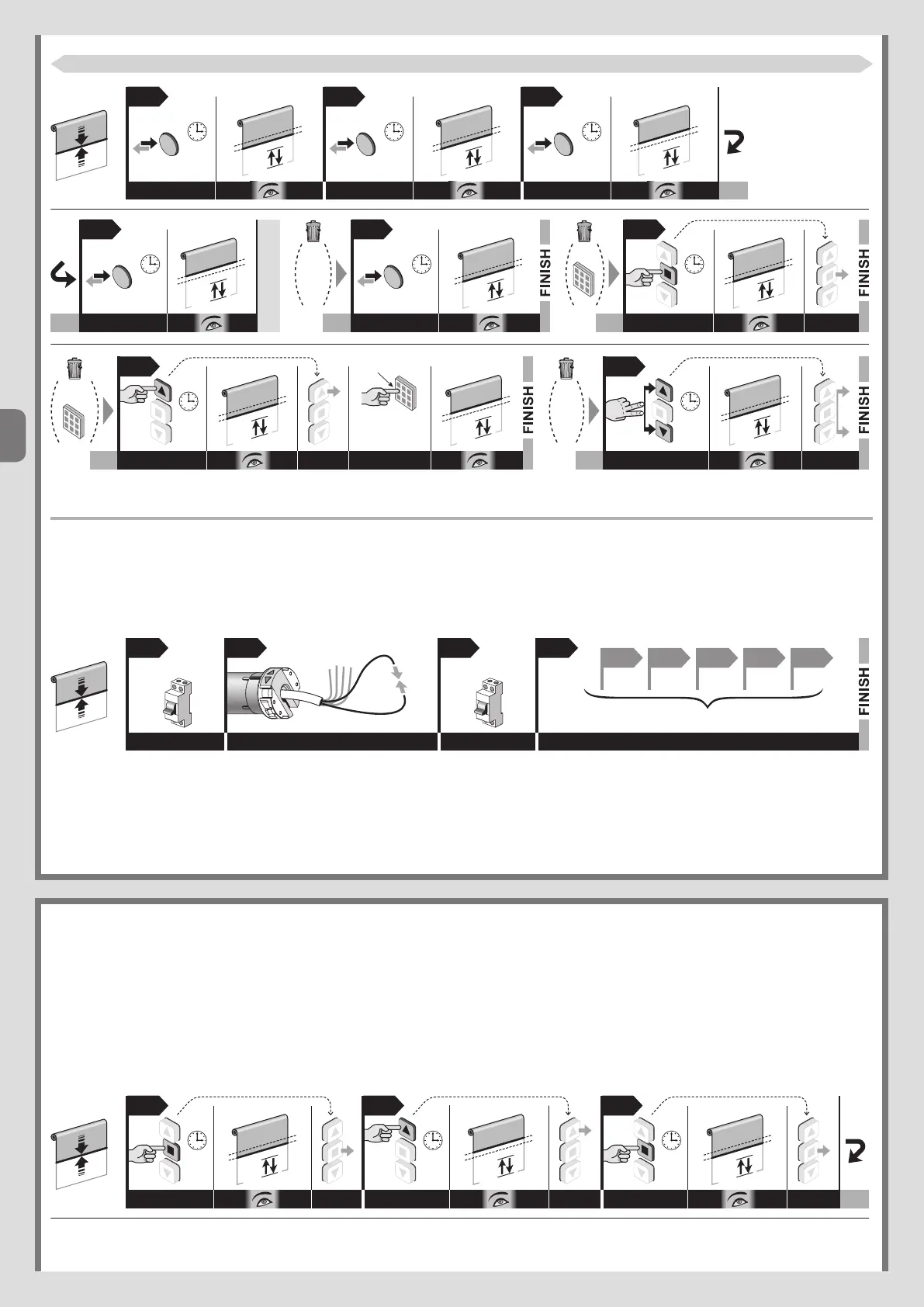 FINISH

FINISH

FINISH

FINISH

FINISH