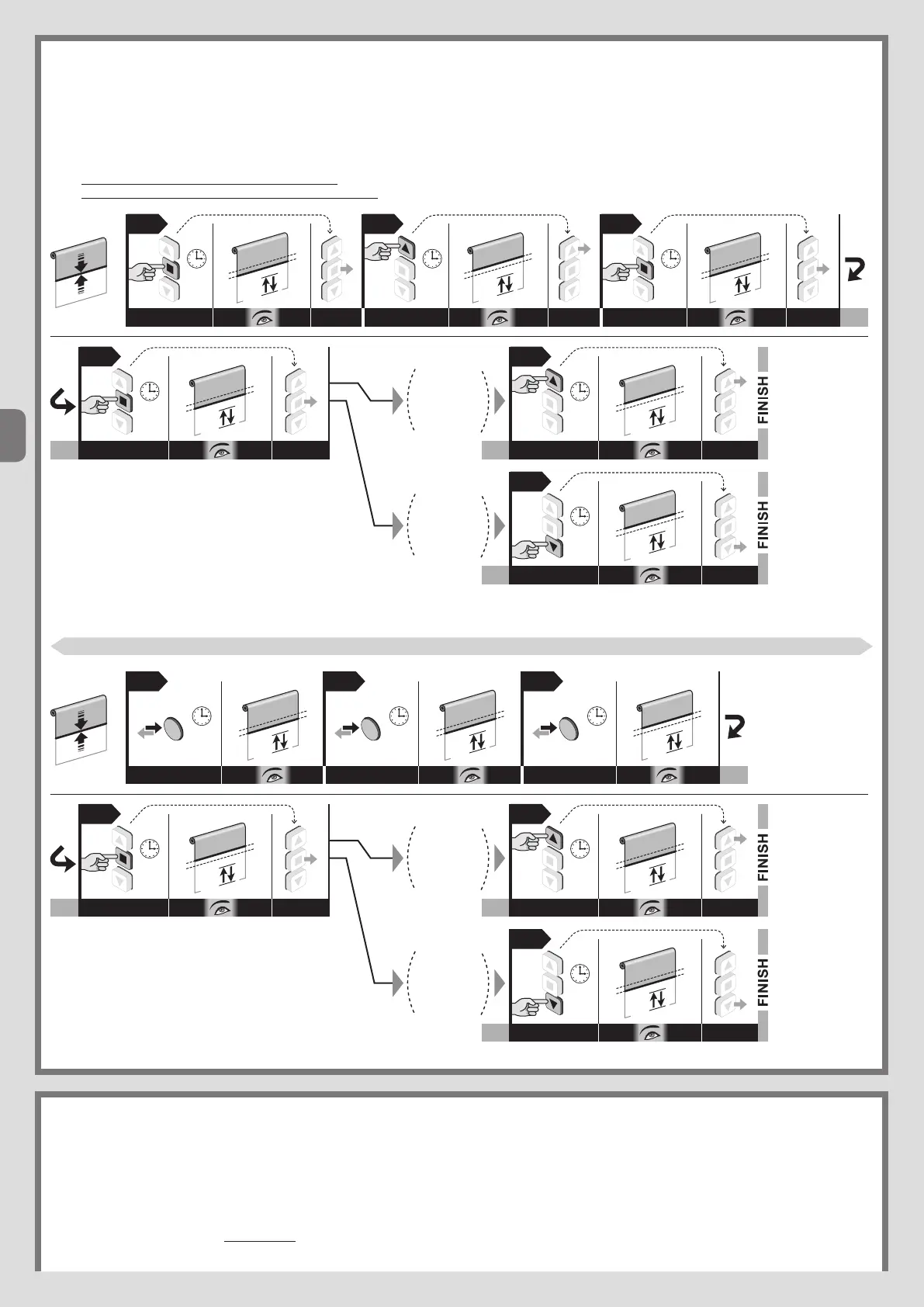 FINISH

FINISH

FINISH

FINISH