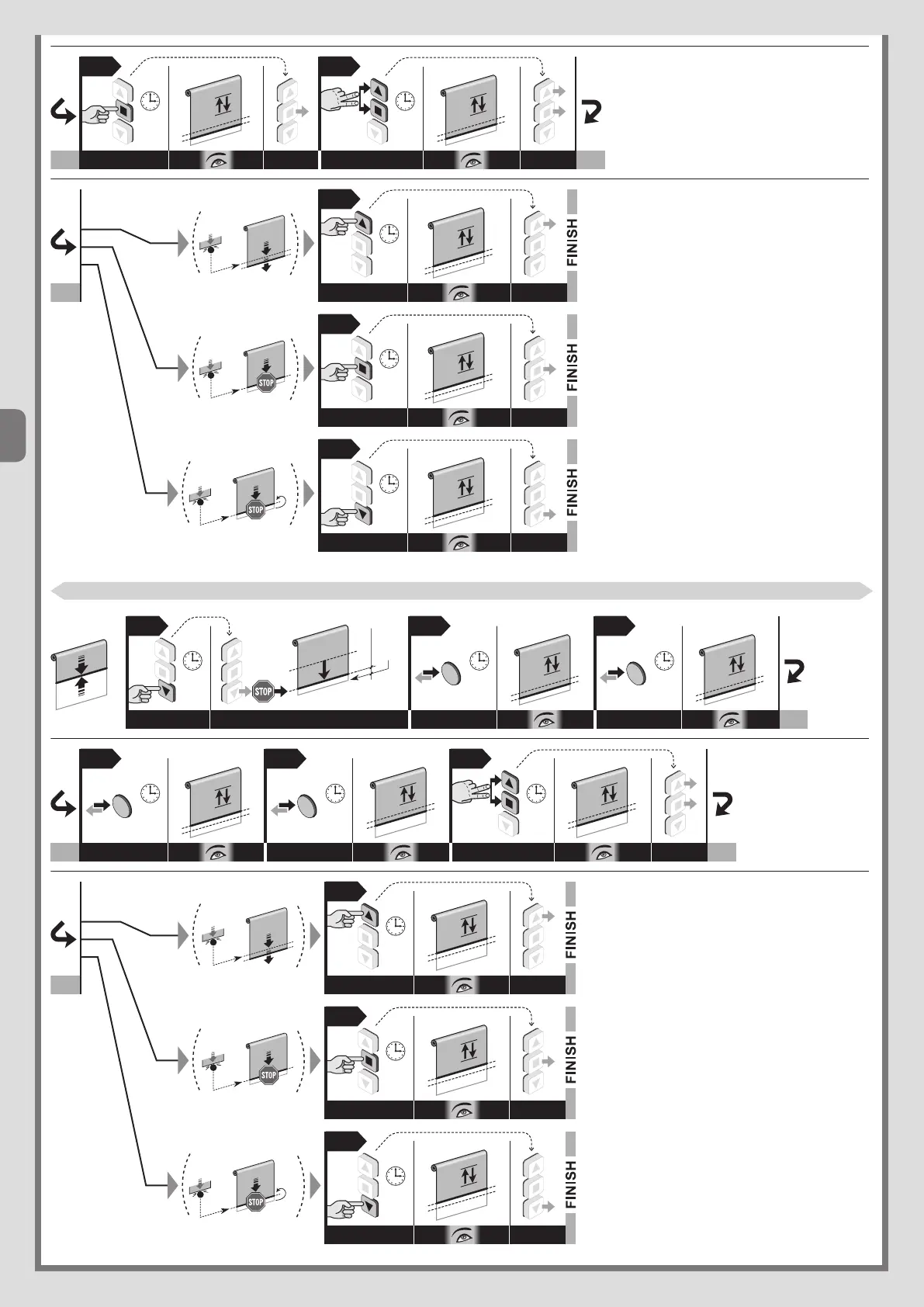 FINISH

STOP

FINISH

STOP

FINISH

STOP

FINISH

STOP

FINISH

STOP

FINISH