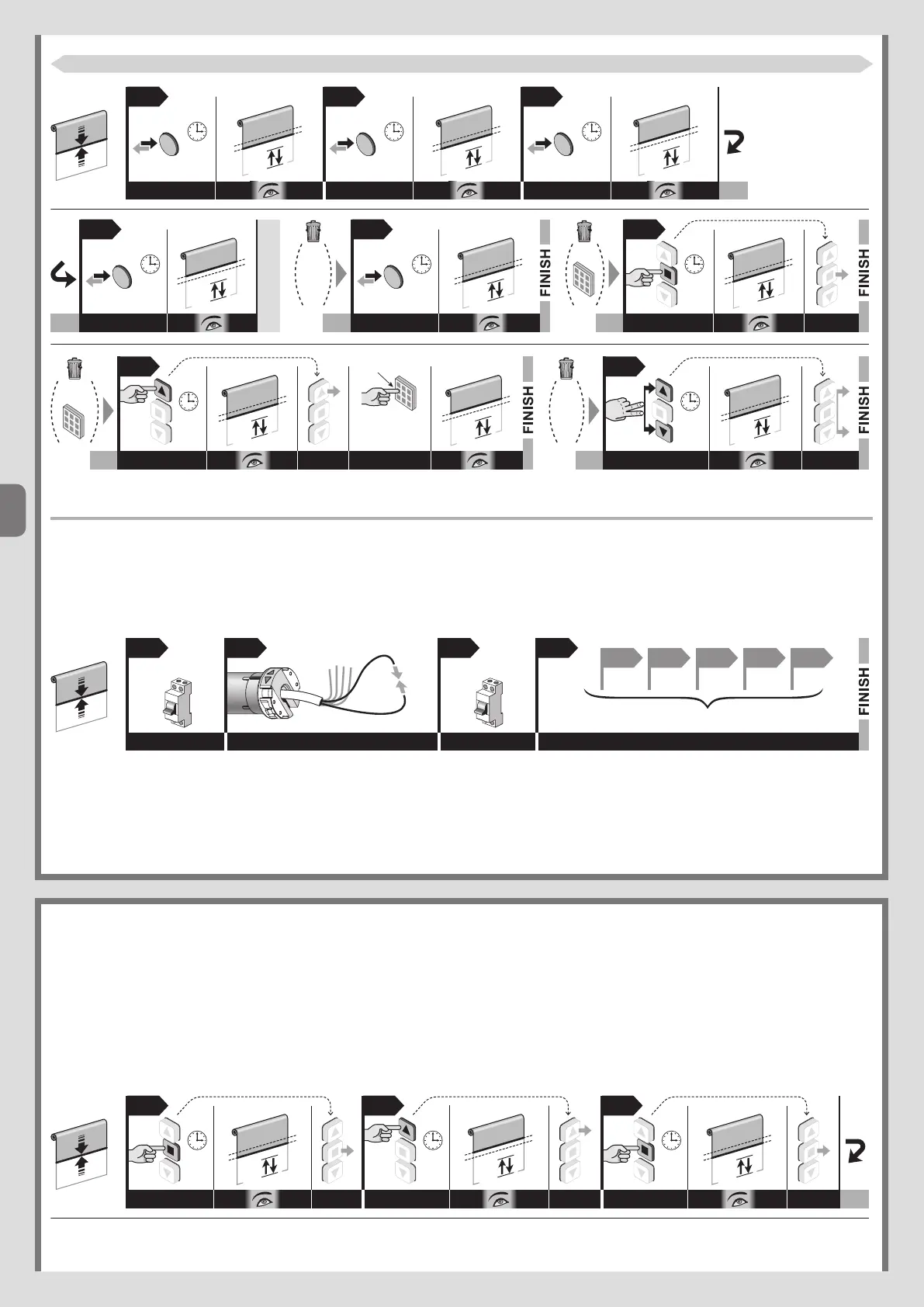 FINISH

FINISH

FINISH

FINISH

FINISH