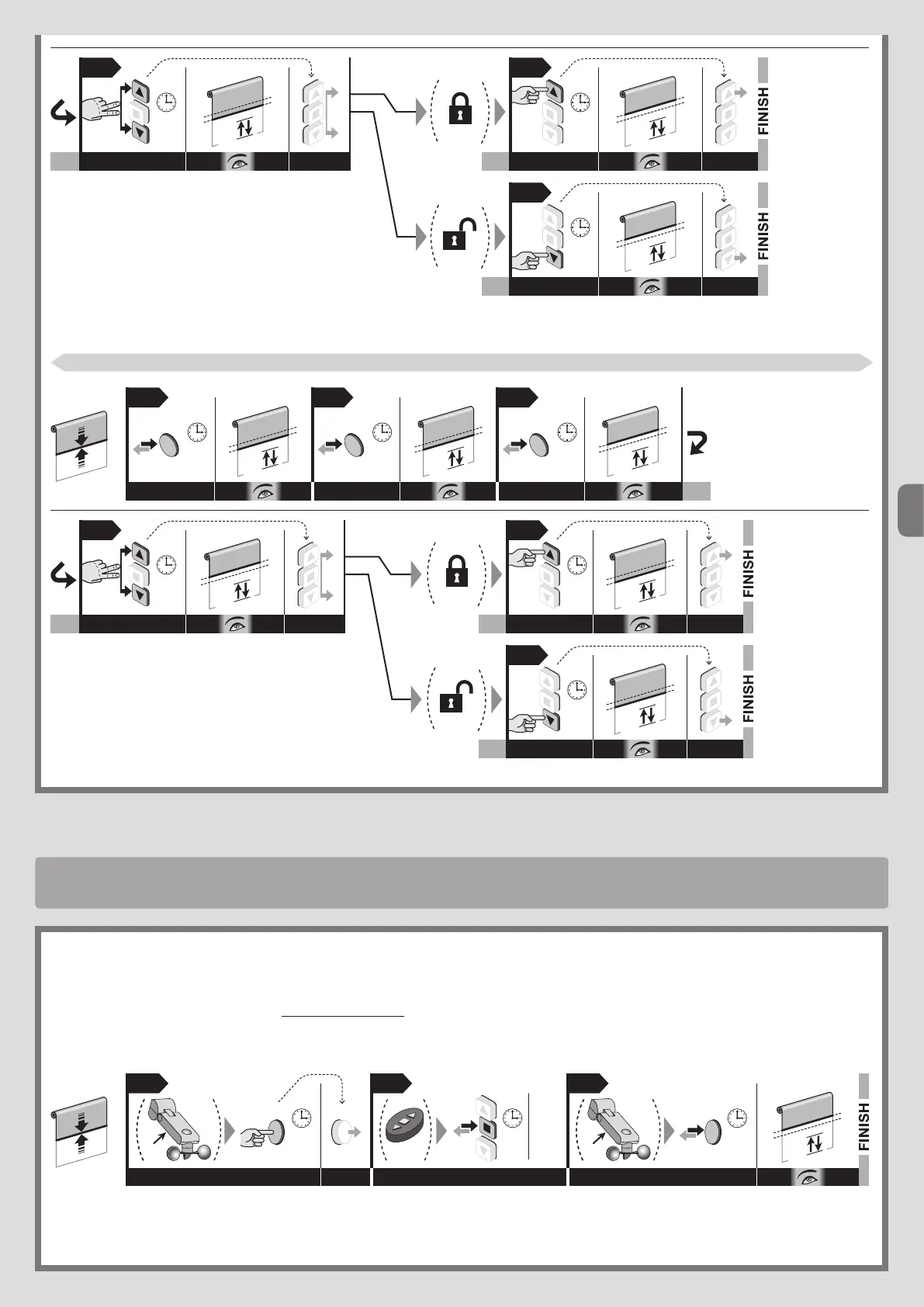 FINISH

FINISH

FINISH

FINISH

FINISH