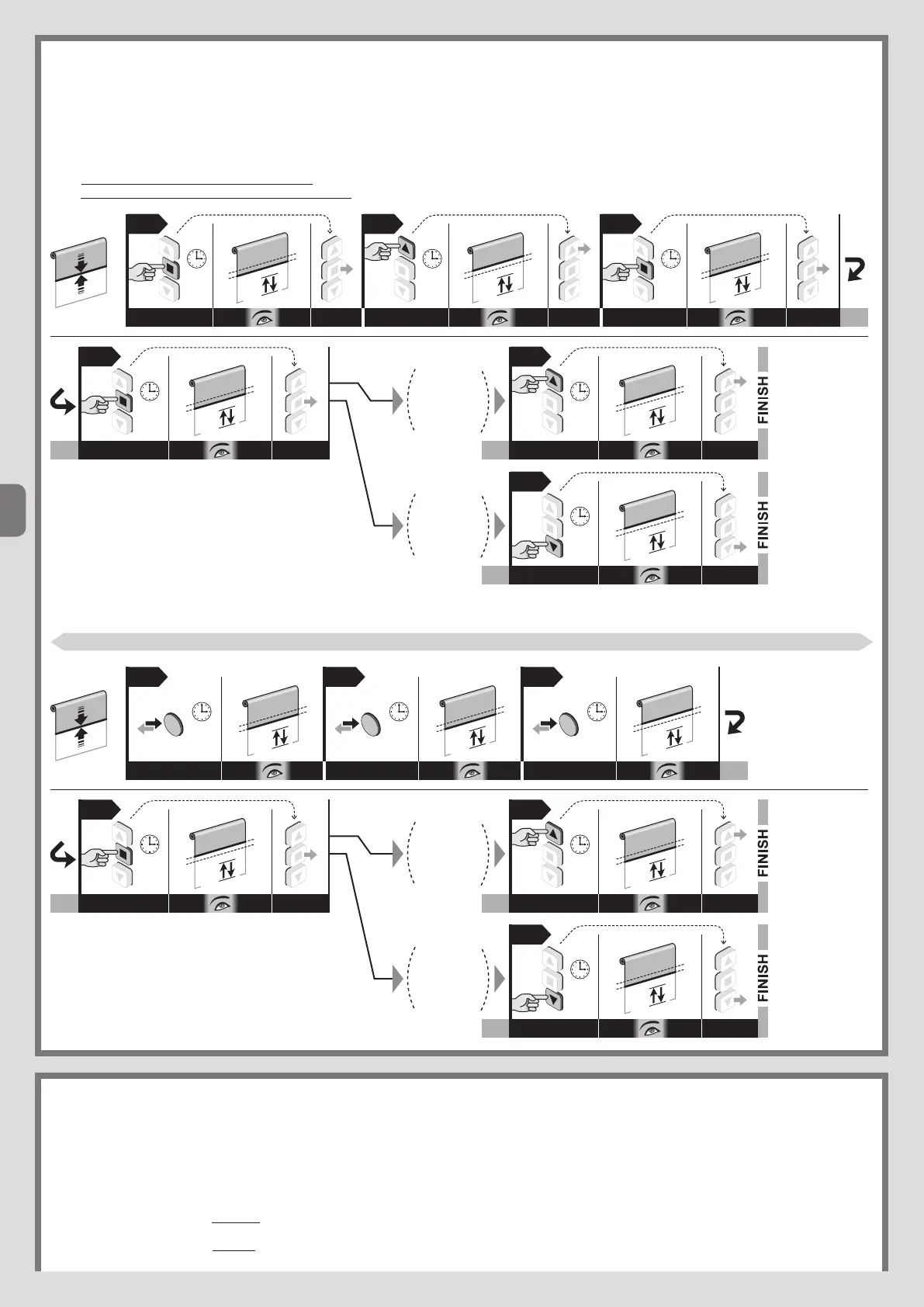 FINISH

FINISH

FINISH

FINISH