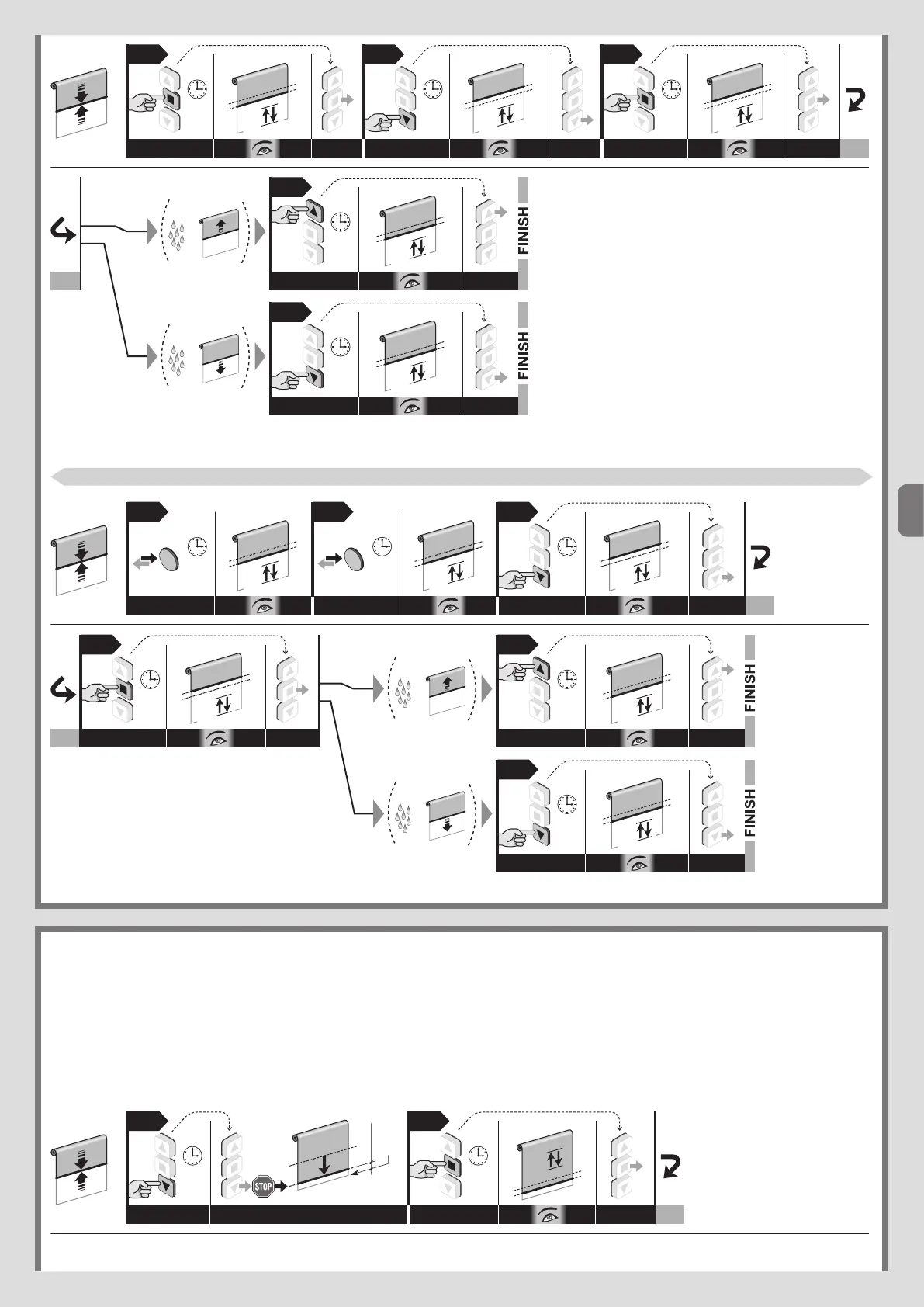 FINISH

FINISH

FINISH

FINISH

STOP