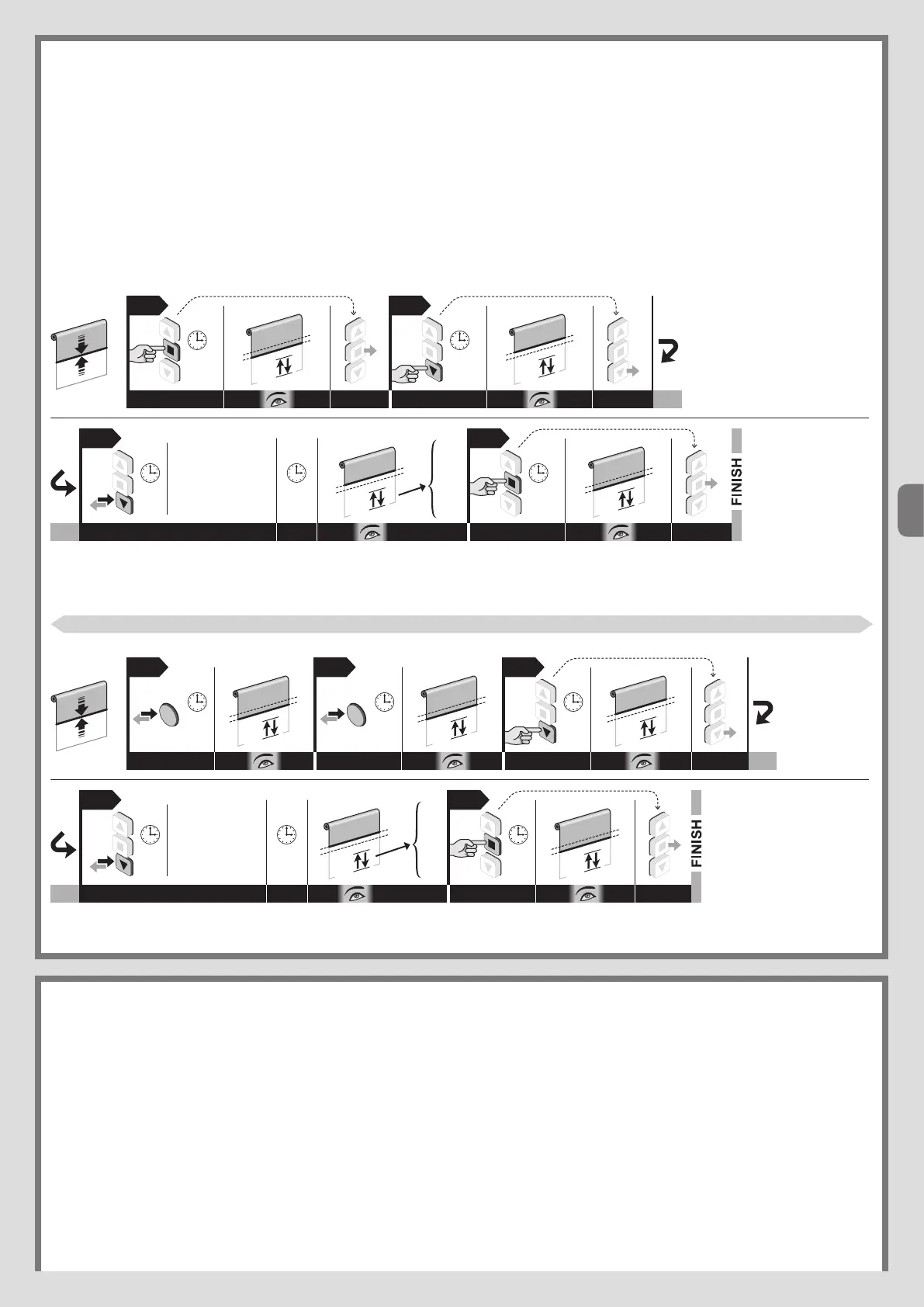 FINISH

FINISH