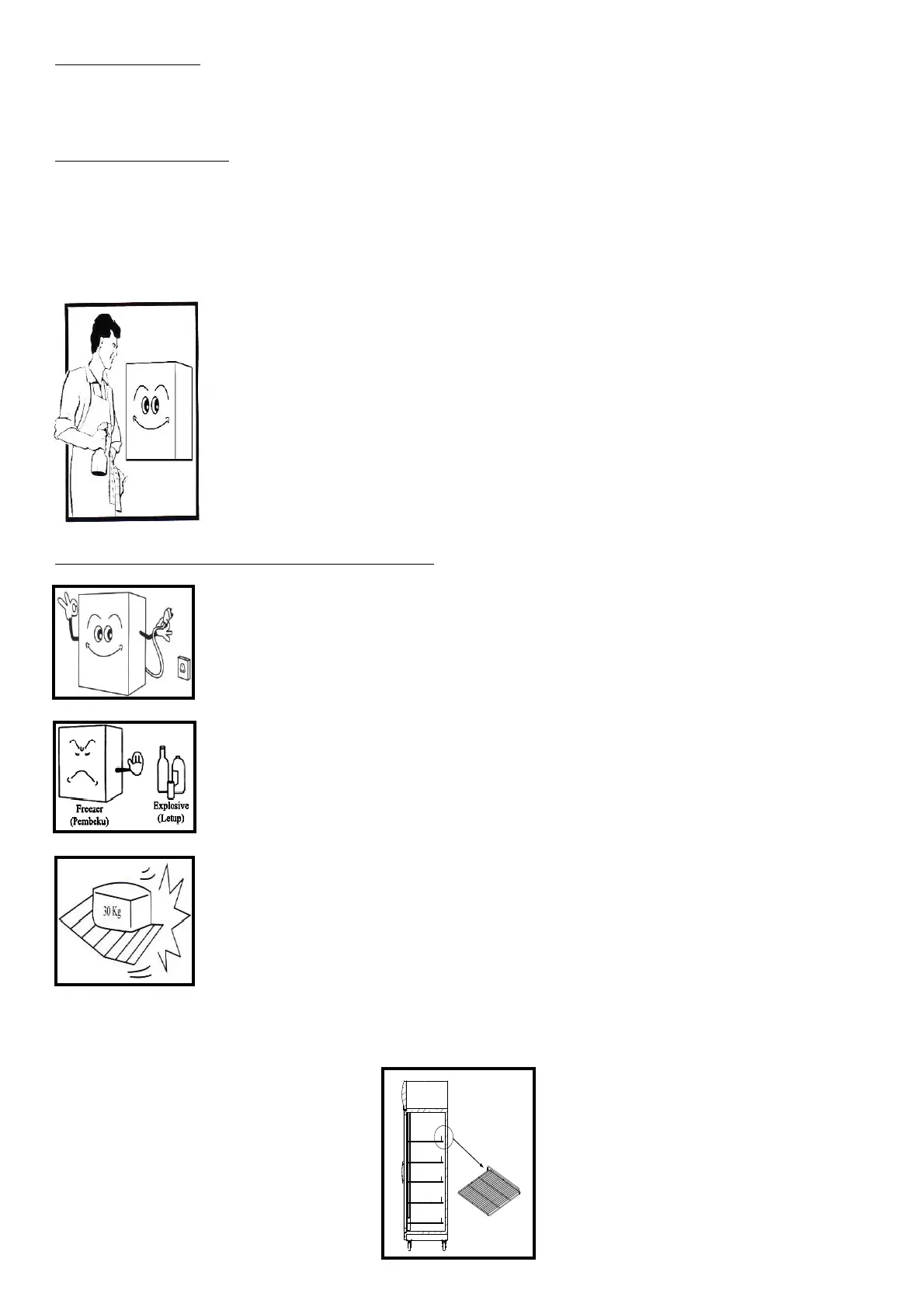 Freezer
(Pembeku)

Explosive
(Letup)

30 Kg