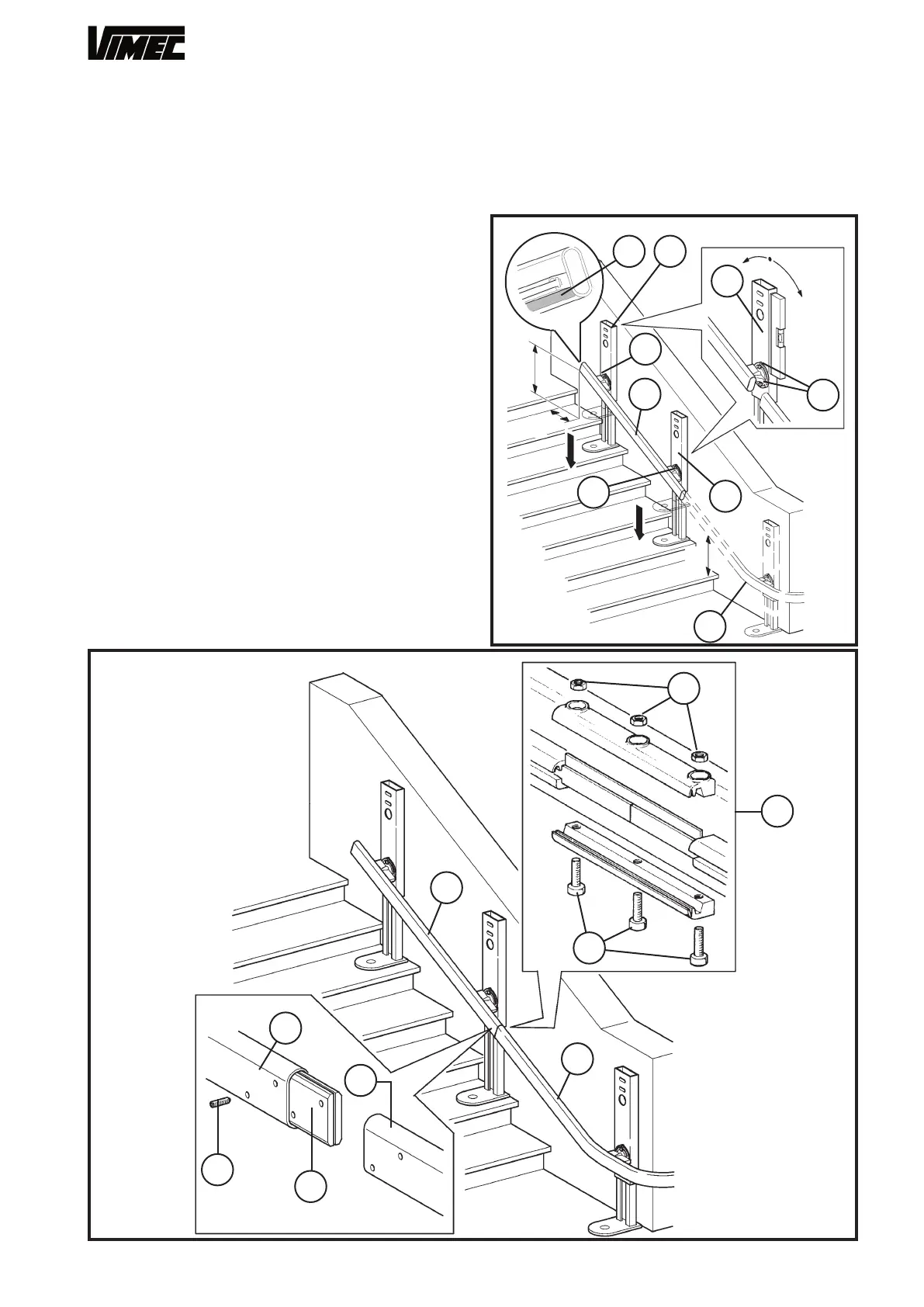 VIMEC