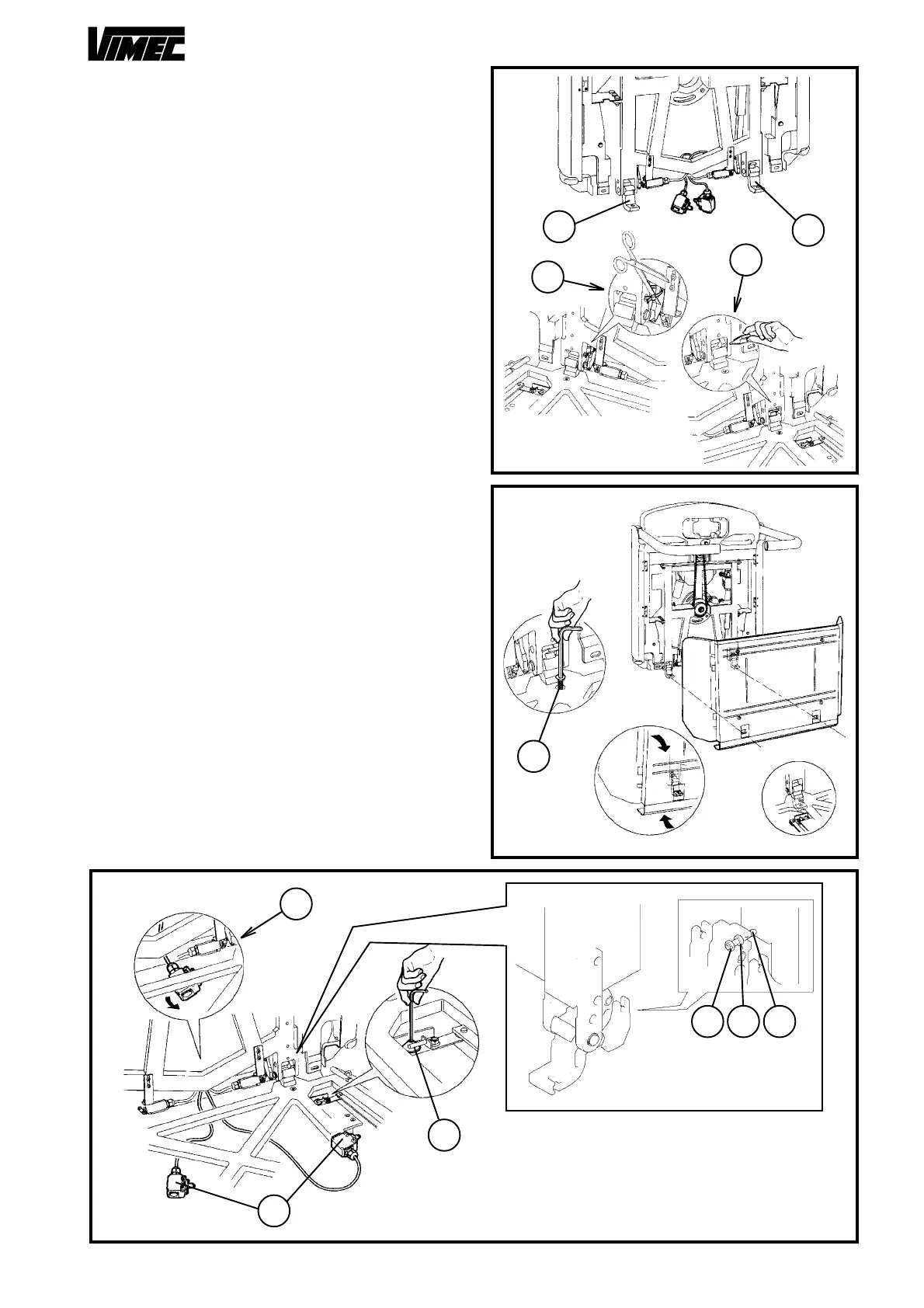 VIMEC