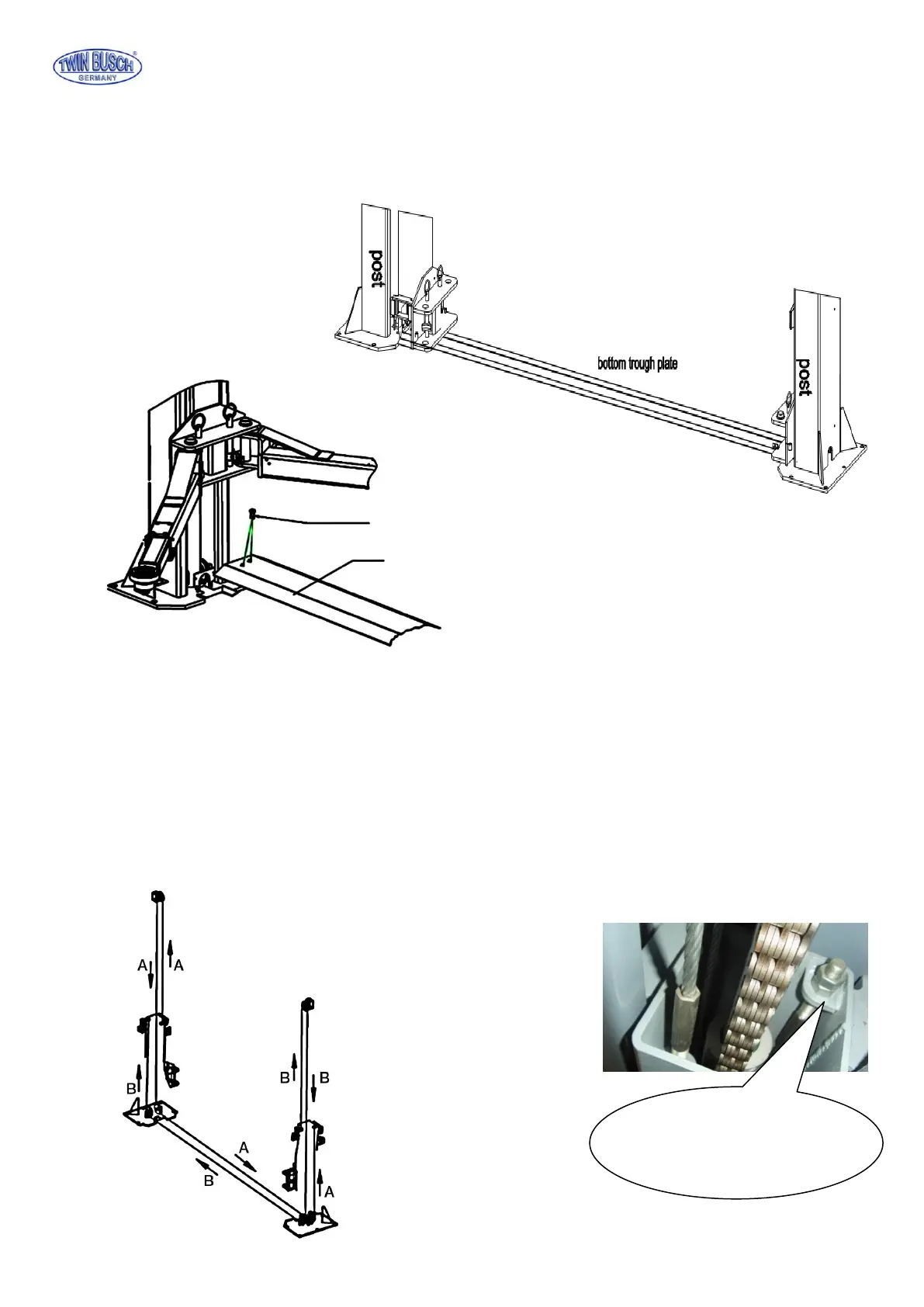 TWIN BUSCH®
GERMANY

post

bottom trough plate

post

A
A
B
B
B
A
B
A