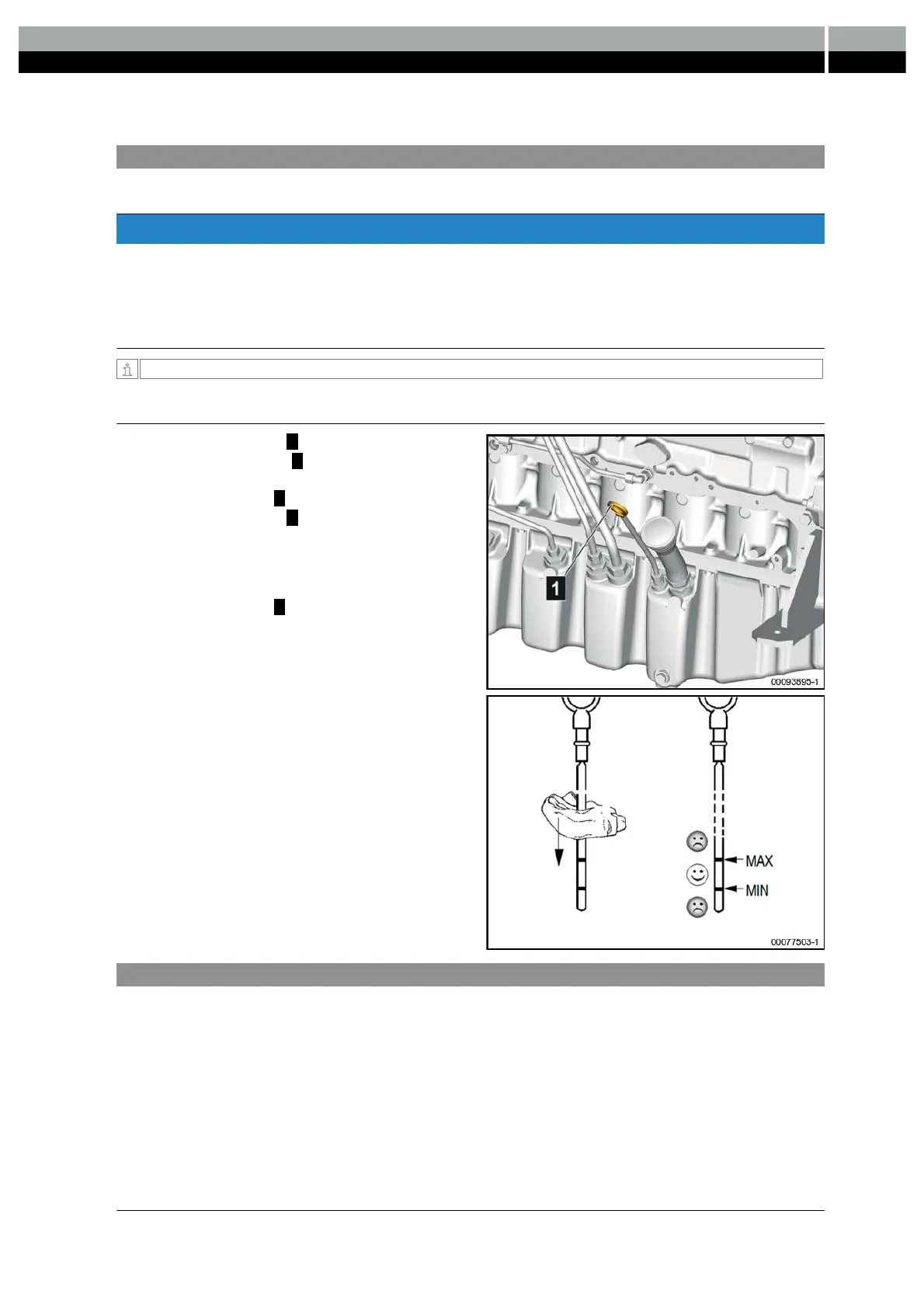 1

00093895-1

MAX

MIN

00077503-1