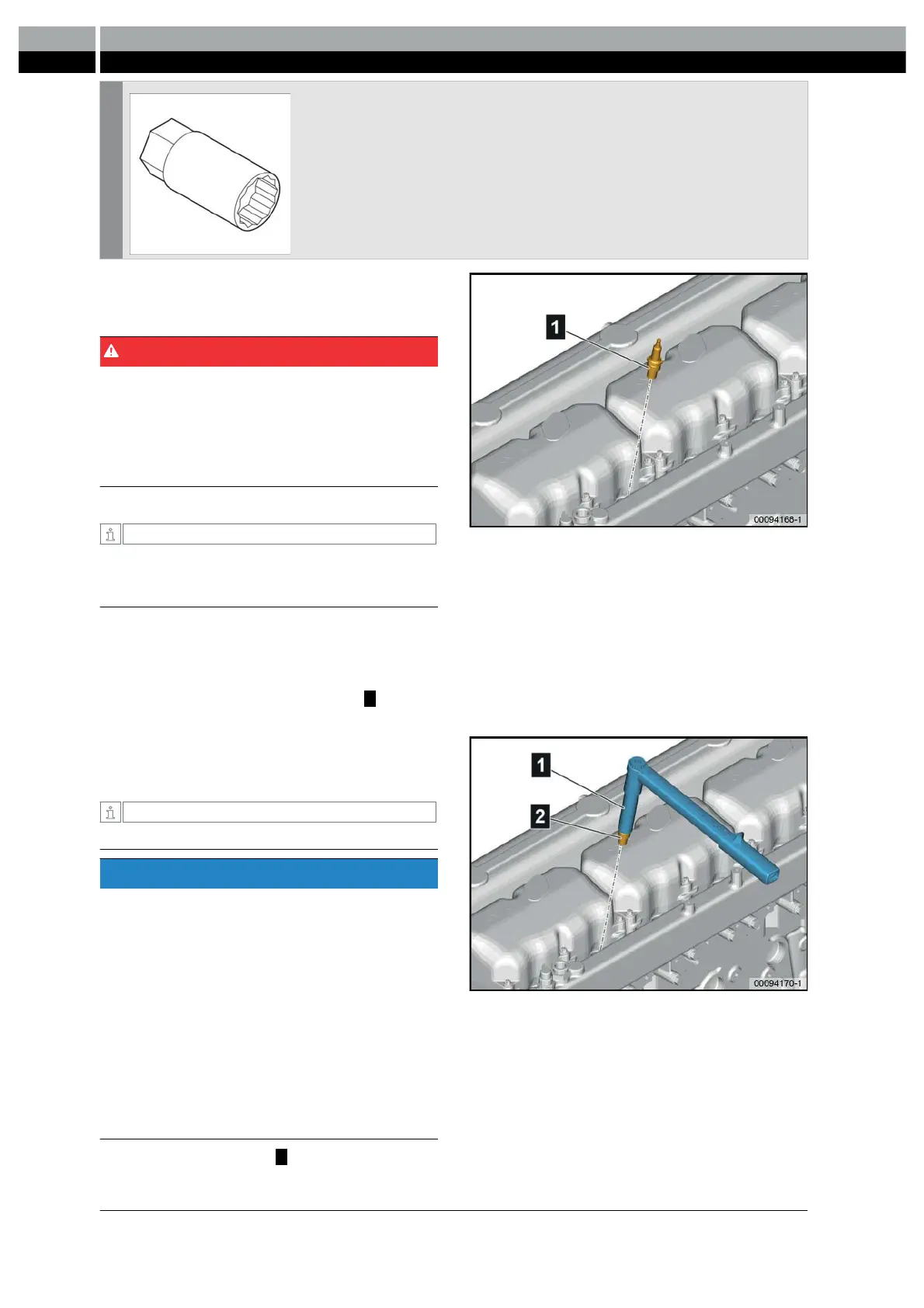 1

00094168-1

1

2

00094170-1