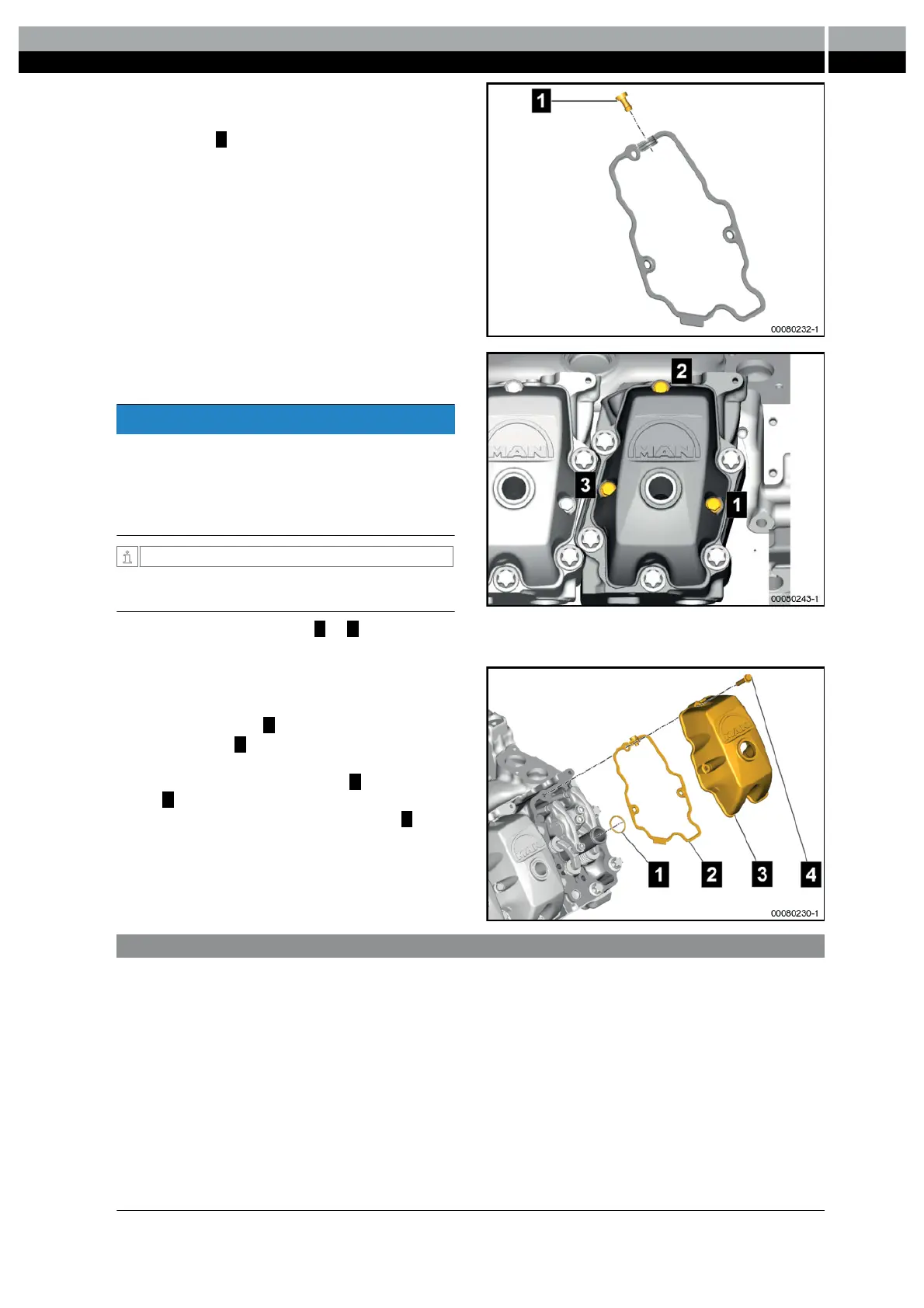 1

00080232-1

2

MAN

MAN

3

1

00080243-1

MAN

MAN

1

2

3

4

00080230-1