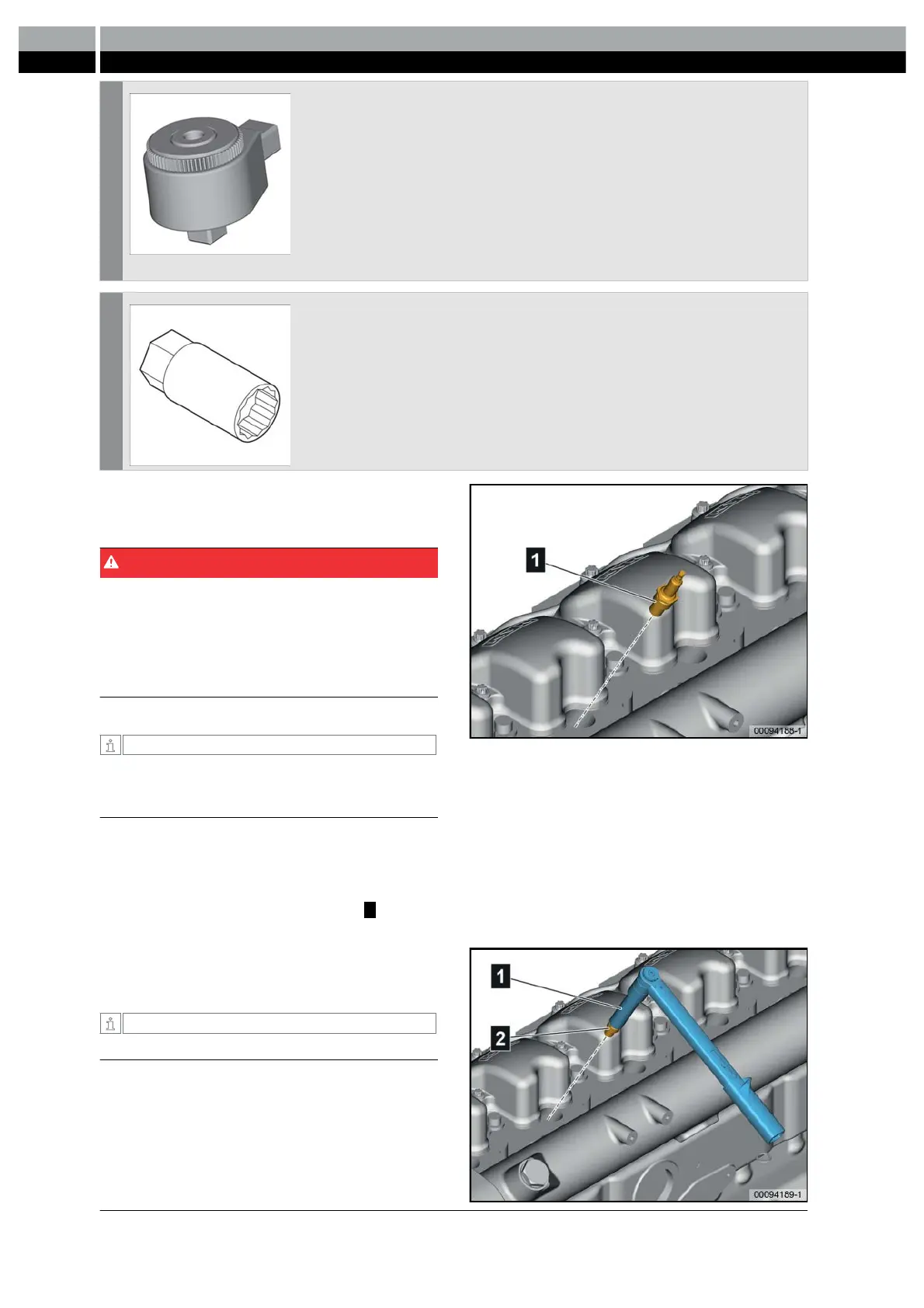 1

00094188-1

1

2

00094189-1