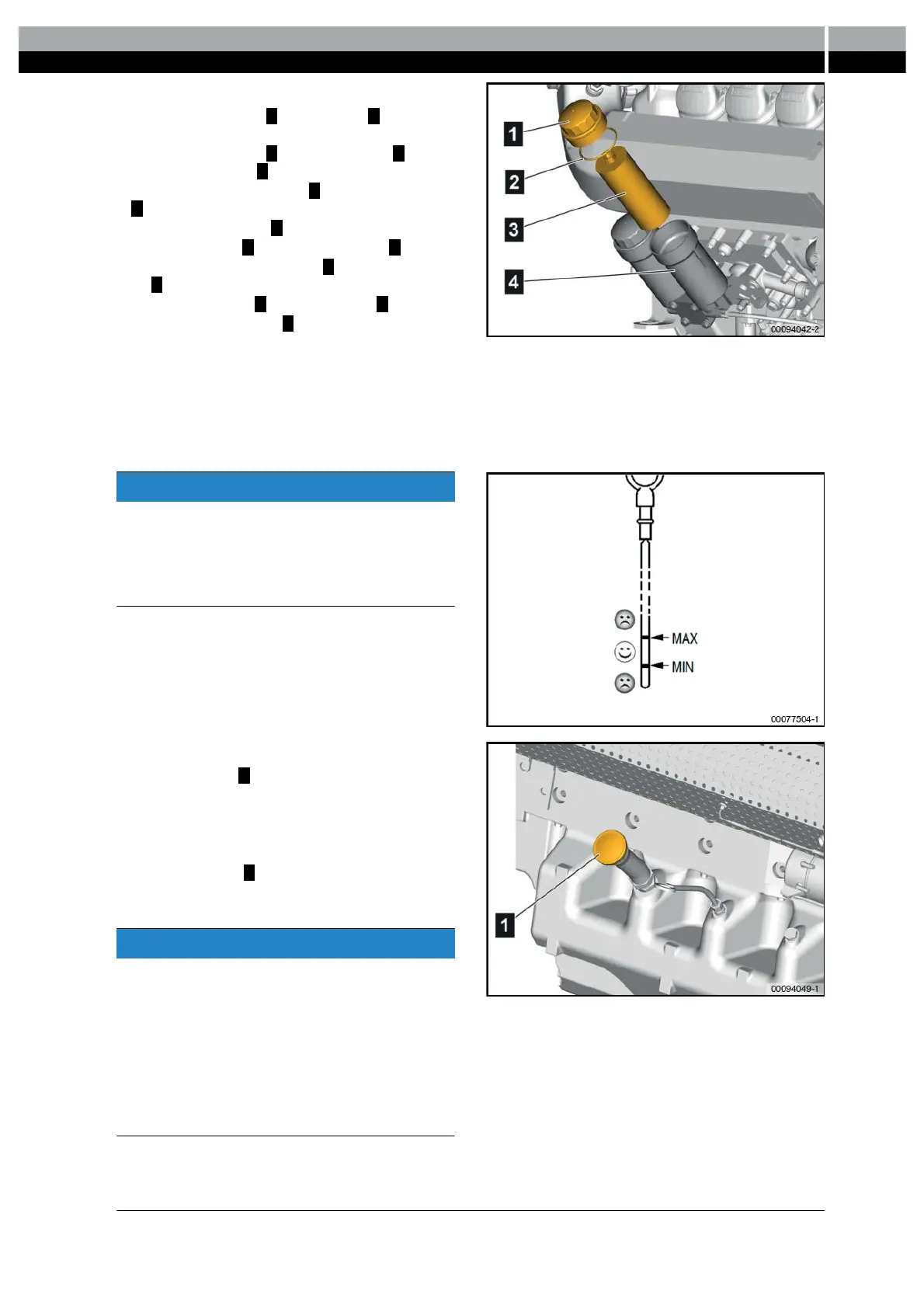 1
2
3
4
00094042-2

MAX
MIN
00077504-1

1
00094049-1