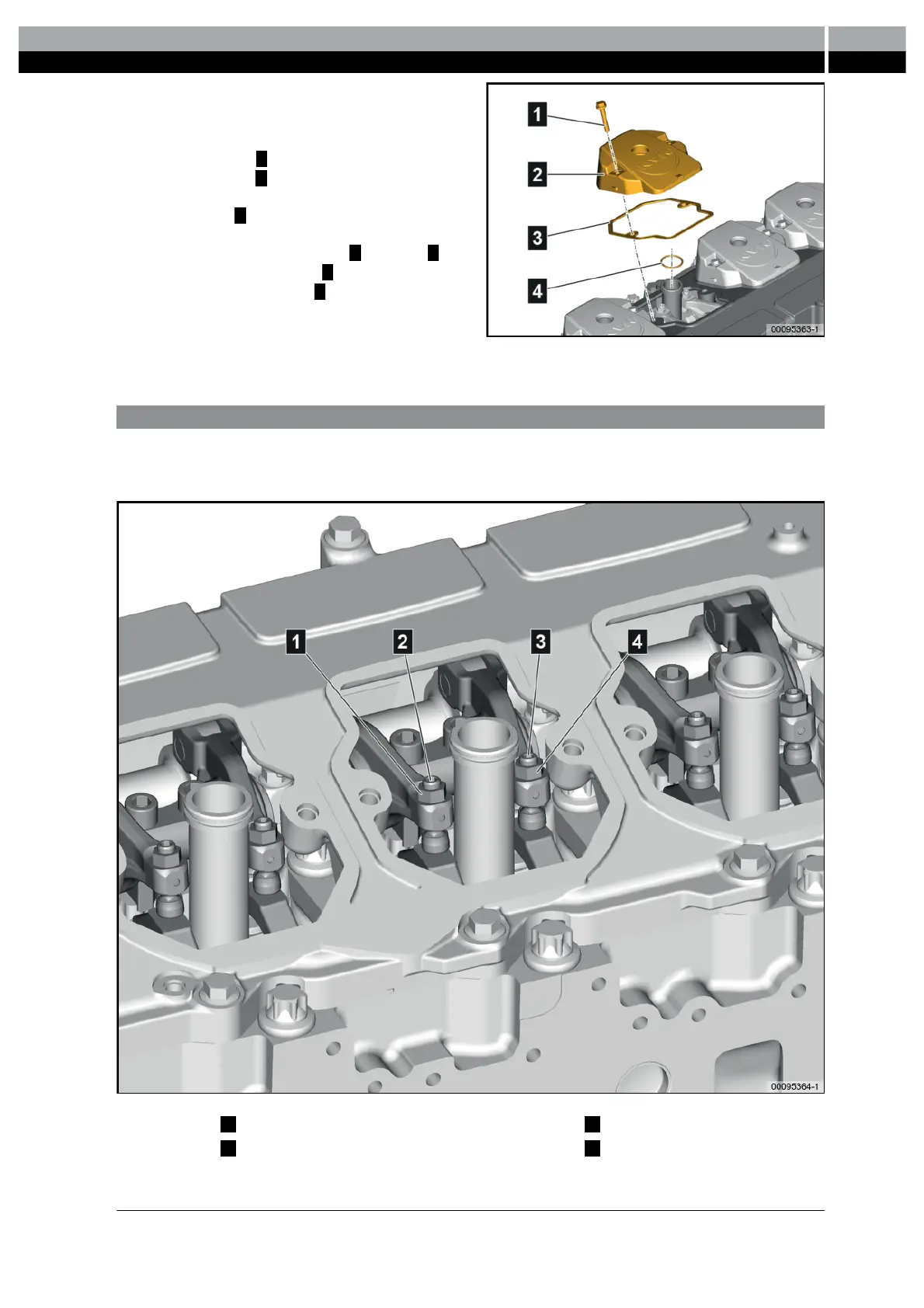 1
2
3
4
00095363-1

1
2
3
4
00095364-1