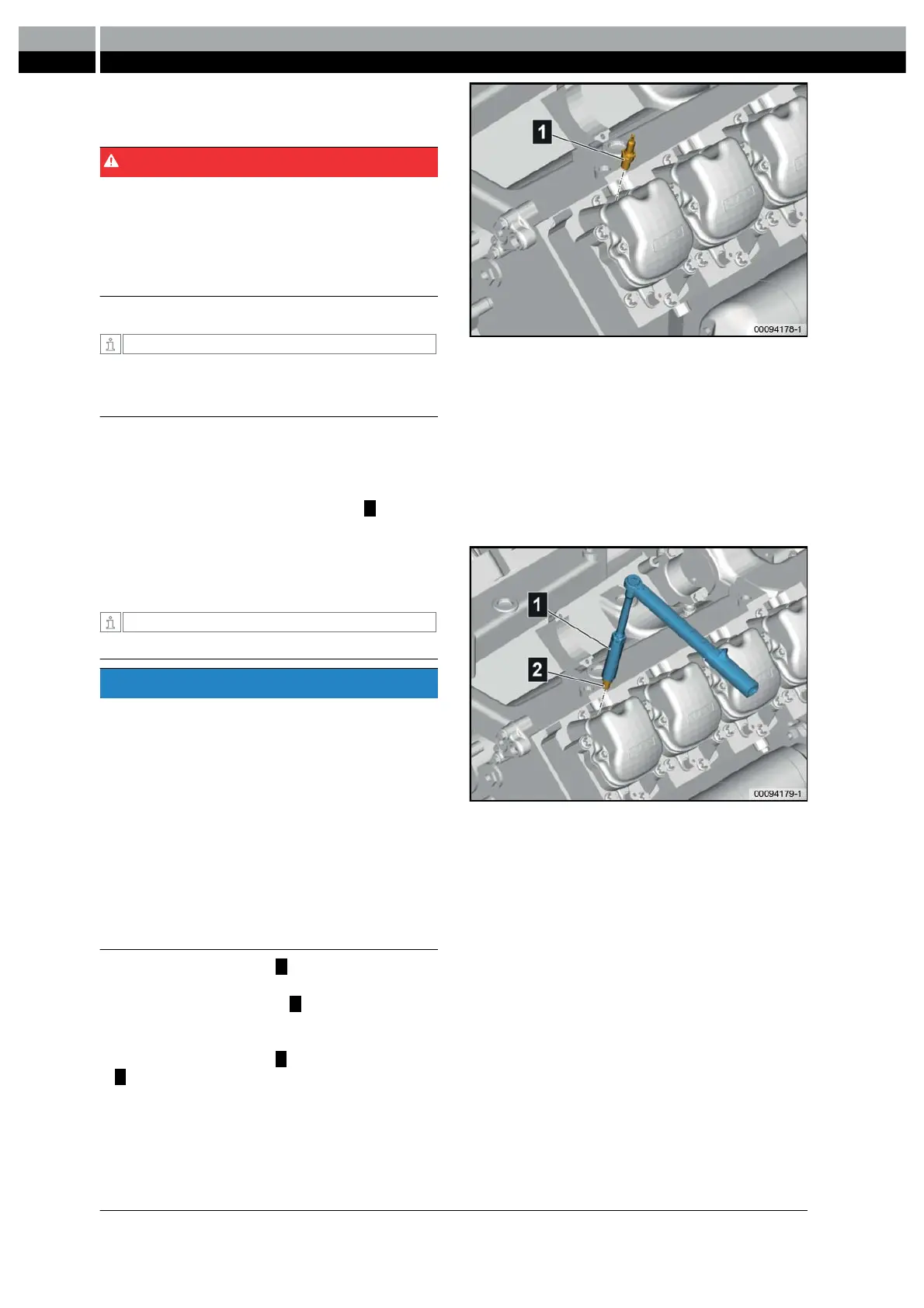 1

00094178-1

1

2

00094179-1