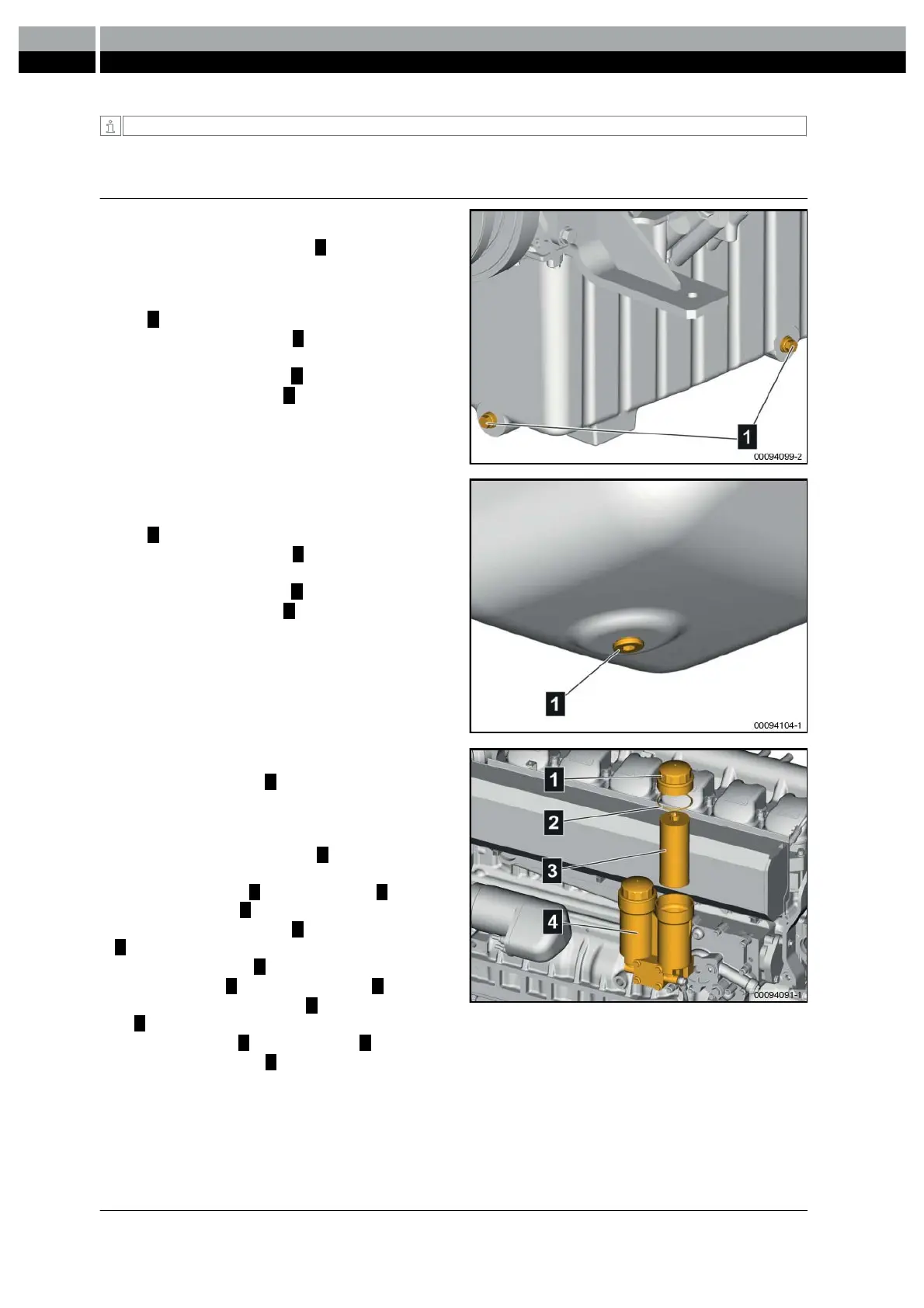 1

00094099-2

1

00094104-1

1

2

3

4

00094091-1