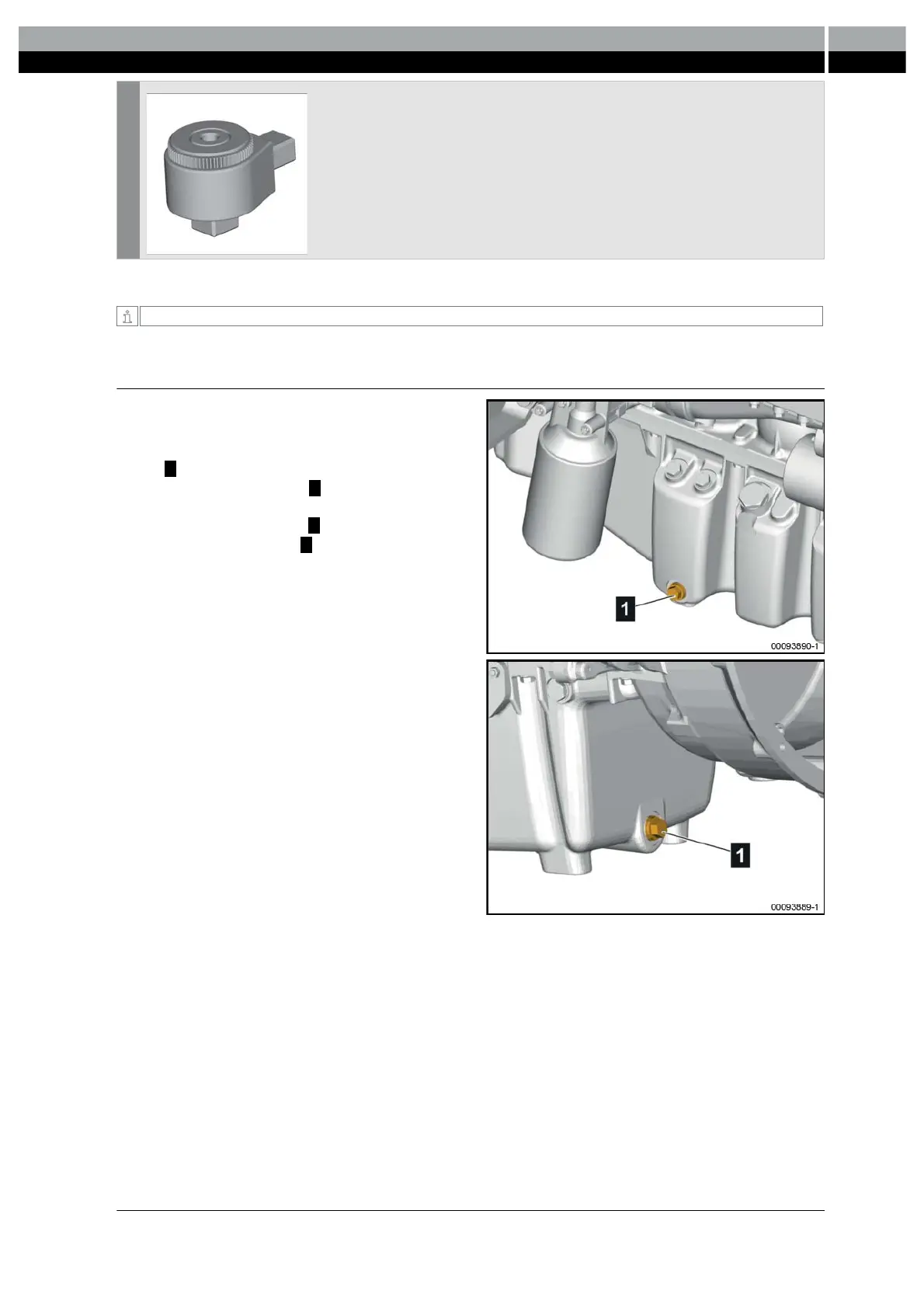 1

00093890-1

1

00093889-1