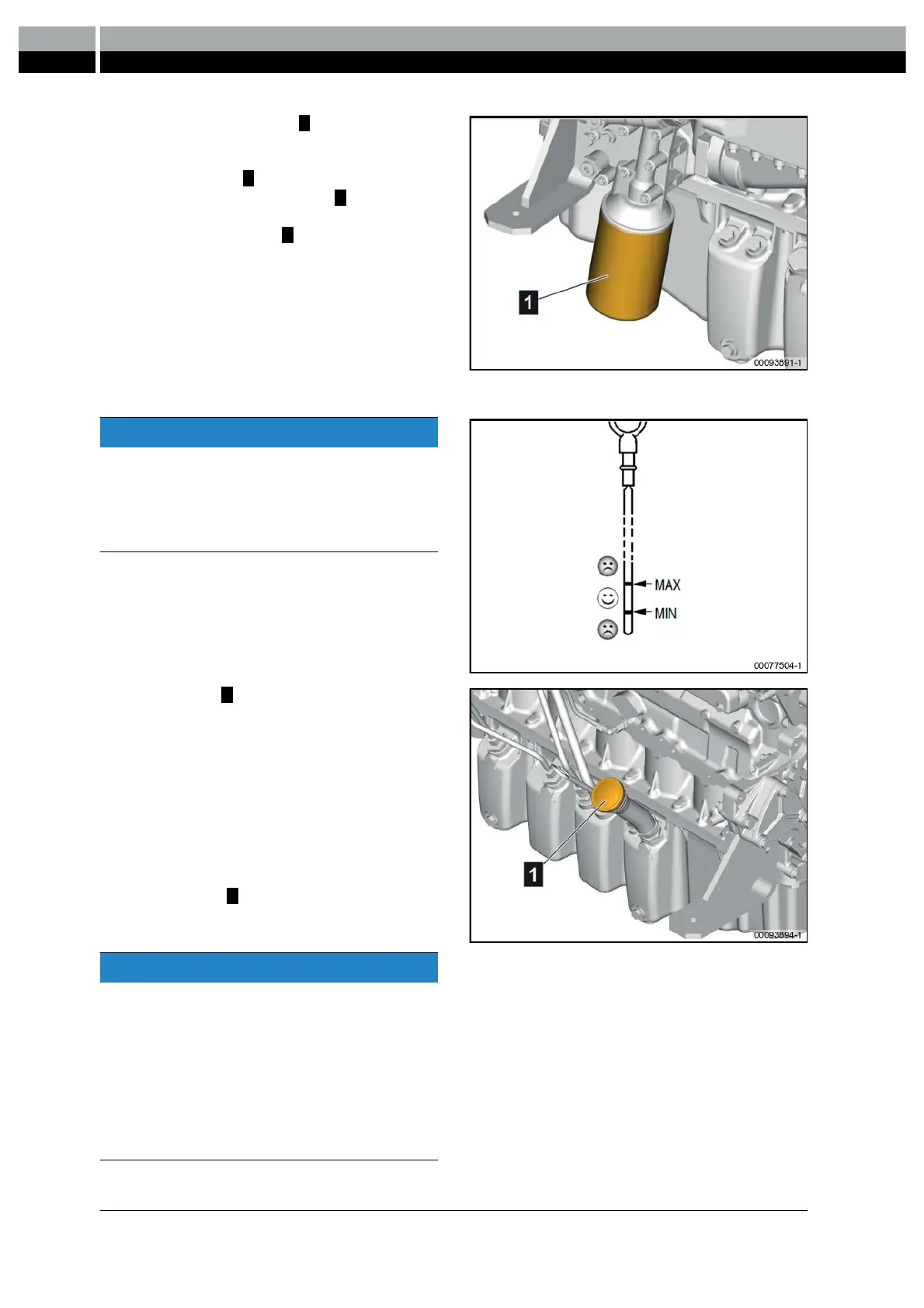 1

00093891-1

MAX

MIN

00077504-1

1

00093894-1