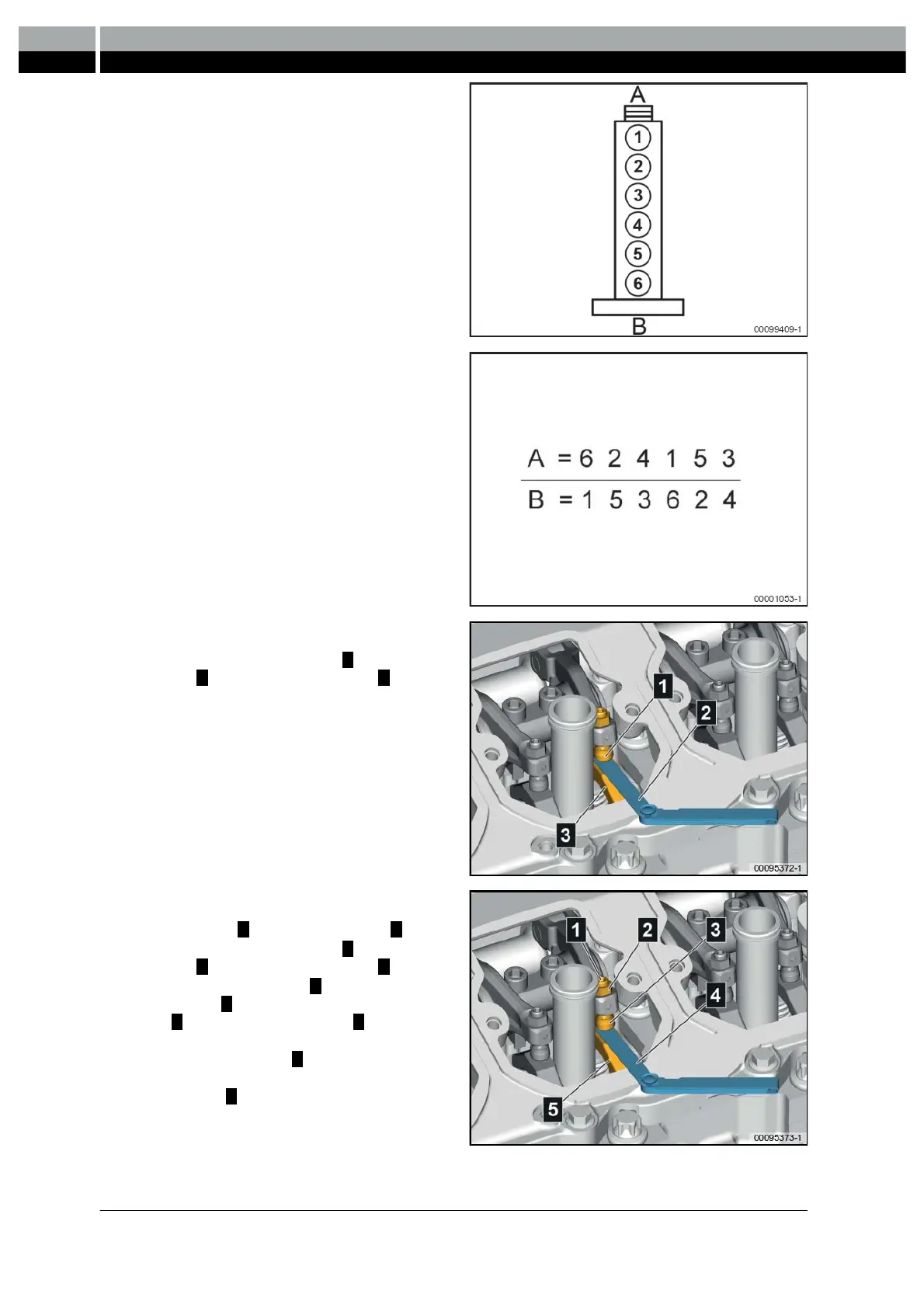 A

1
2
3
4
5
6

B

00099409-1

A = 6 2 4 1 5 3
B = 1 5 3 6 2 4

00001053-1

1
2
3

00095372-1

1
2
3
4
5

00095373-1